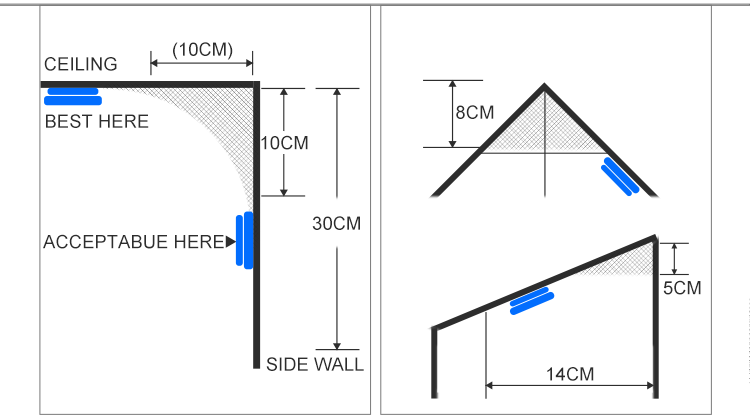 CEILING
(10CM)
BEST HERE
10CM
30CM
ACCEPTABUE HERE
SIDE WALL

8CM

5CM
14CM