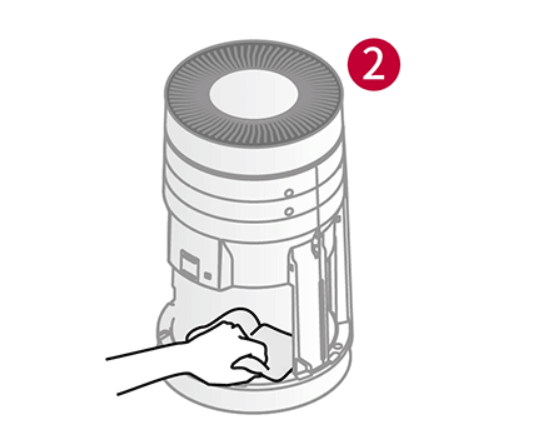 2