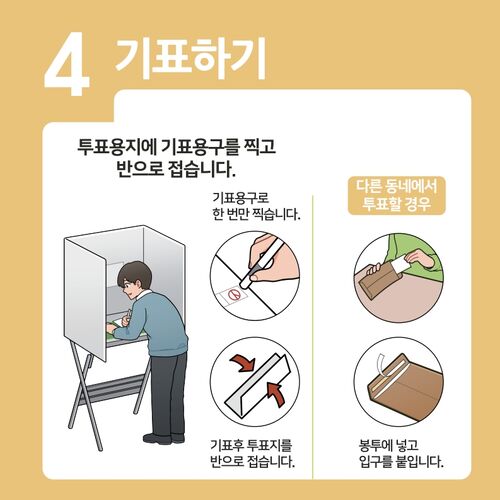 4 기표하기

투표용지에 기표용구를 찍고 반으로 접습니다.

기표용구로 한 번만 찍습니다.

기표후 투표지를 반으로 접습니다.

다른 동네에서 투표할 경우

봉투에 넣고 입구를 붙입니다.