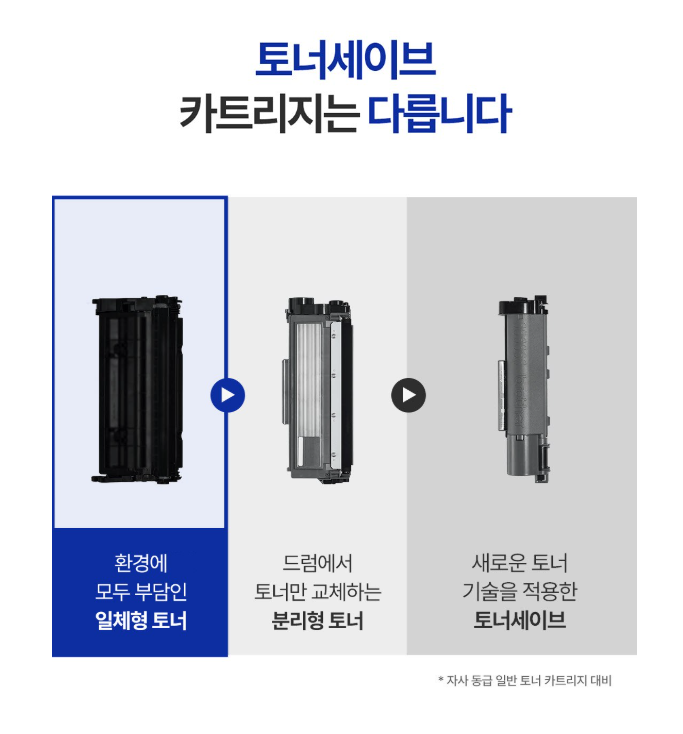 토너세이브
카트리지는 다릅니다

환경에
모두 부담인
일체형 토너

드럼에서
토너만 교체하는
분리형 토너

새로운 토너
기술을 적용한
토너세이브

* 자사 동급 일반 토너 카트리지 대비