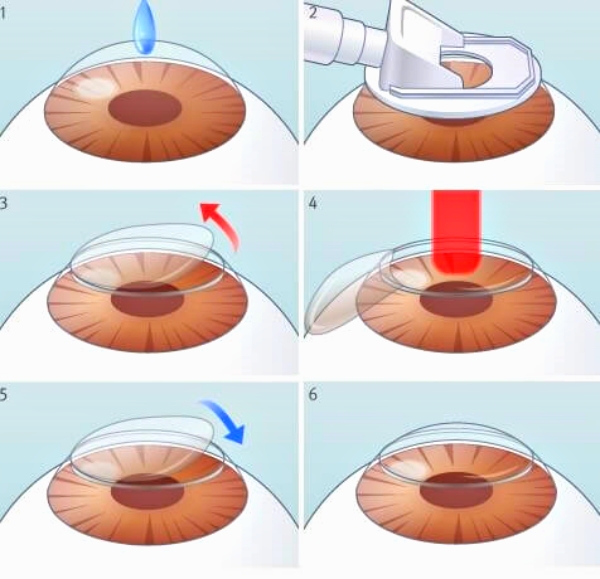 1
2
3
4
5
6