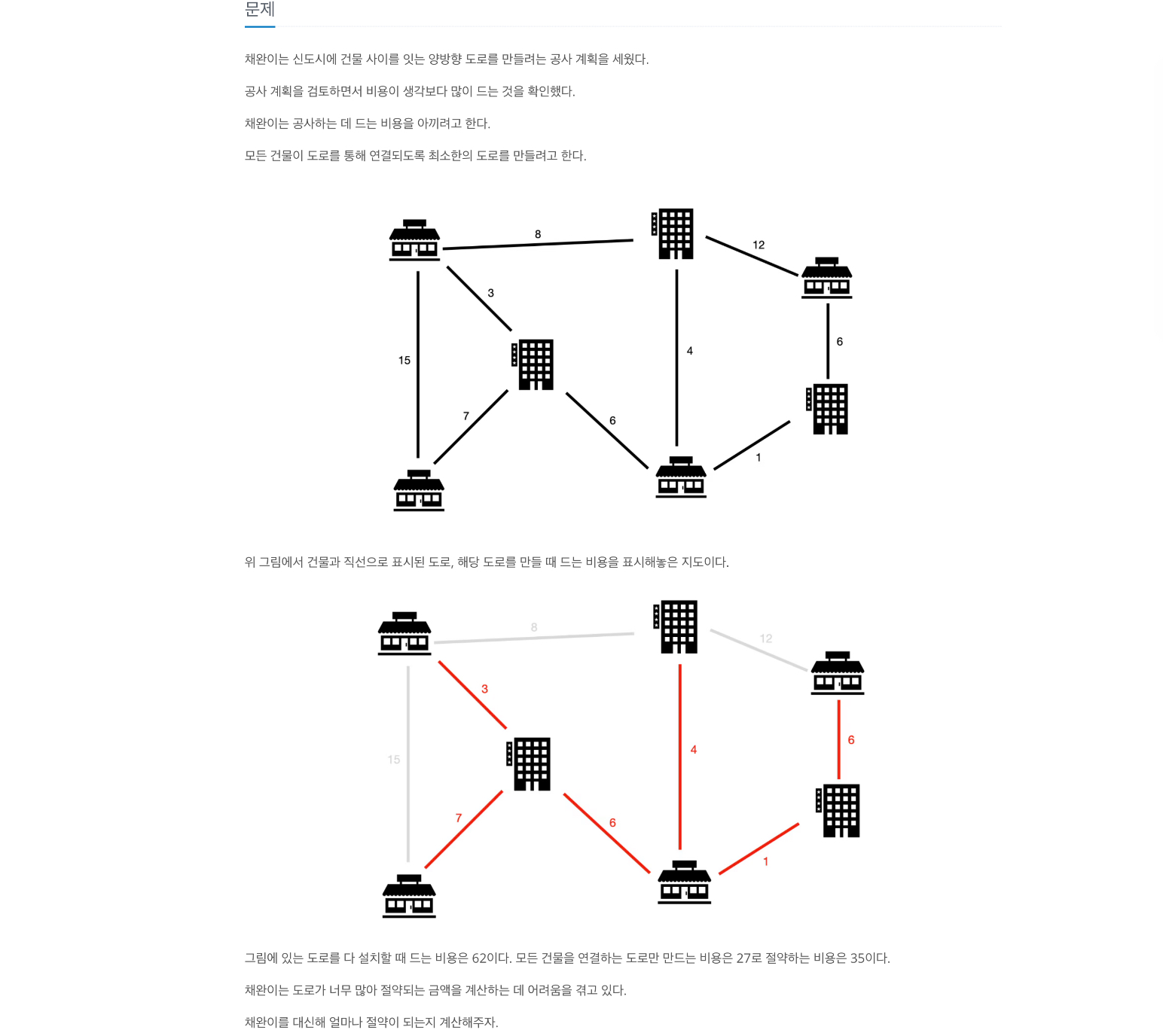 문제

채완이는 신도시에 건물 사이를 잇는 양방향 도로를 만들려는 공사 계획을 세웠다.

공사 계획을 검토하면서 비용이 생각보다 많이 드는 것을 확인했다.

채완이는 공사하는 데 드는 비용을 아끼려고 한다.

모든 건물이 도로를 통해 연결되도록 최소한의 도로를 만들려고 한다.

8
12
3
15
4
6
7
6
1

위 그림에서 건물과 직선으로 표시된 도로, 해당 도로를 만들 때 드는 비용을 표시해놓은 지도이다.

8
12
3
15
4
6
7
6
1

그림에 있는 도로를 다 설치할 때 드는 비용은 62이다. 모든 건물을 연결하는 도로만 만드는 비용은 27로 절약하는 비용은 35이다.

채완이는 도로가 너무 많아 절약되는 금액을 계산하는 데 어려움을 겪고 있다.

채완이를 대신해 얼마나 절약이 되는지 계산해주자.