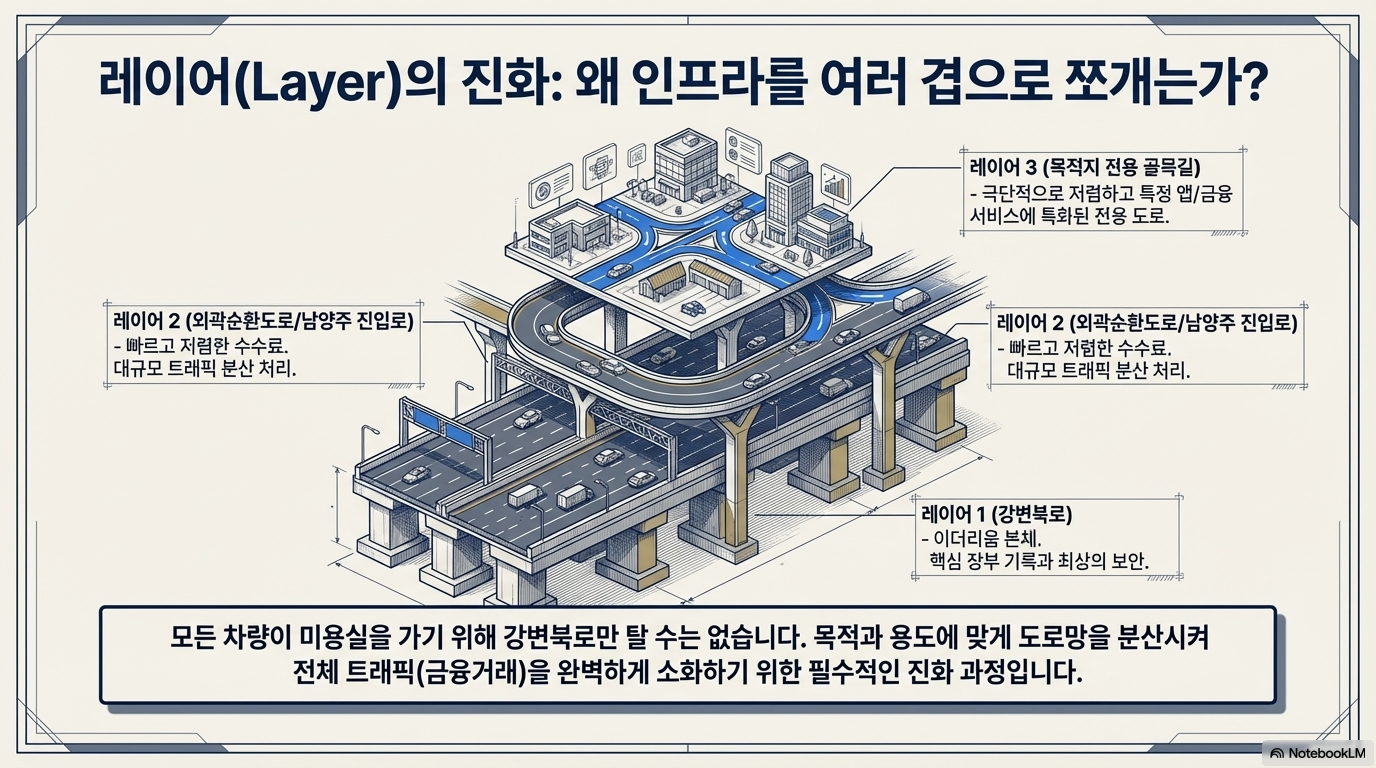 레이어(Layer)의 진화: 왜 인프라를 여러 겹으로 쪼개는가?

레이어 3 (목적지 전용 골목길)
- 극단적으로 저렴하고 특정 앱/금융 서비스에 특화된 전용 도로.

레이어 2 (외곽순환도로/남양주 진입로)
- 빠르고 저렴한 수수료.
대규모 트래픽 분산 처리.

레이어 2 (외곽순환도로/남양주 진입로)
- 빠르고 저렴한 수수료.
대규모 트래픽 분산 처리.

레이어 1 (강변북로)
- 이더리움 본체.
핵심 장부 기록과 최상의 보안.

모든 차량이 미용실을 가기 위해 강변북로만 탈 수는 없습니다. 목적과 용도에 맞게 도로망을 분산시켜 전체 트래픽(금융거래)을 완벽하게 소화하기 위한 필수적인 진화 과정입니다.

NotebookLM