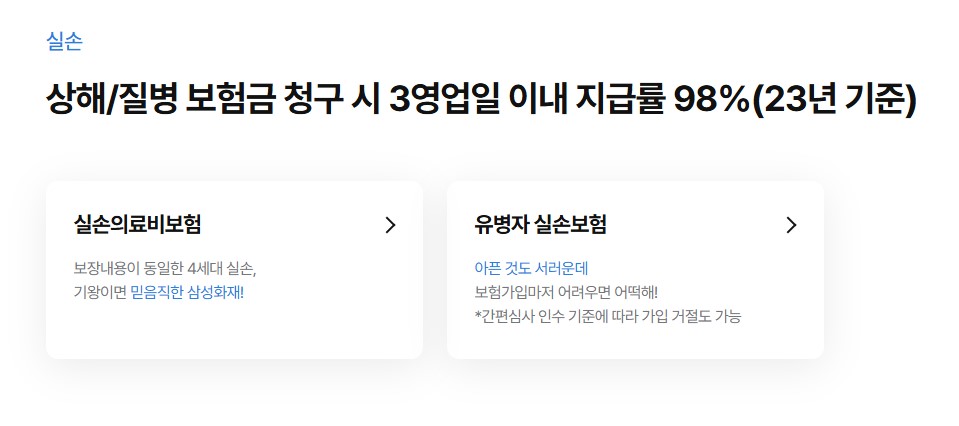 실손

상해/질병 보험금 청구 시 3영업일 이내 지급률 98%(23년 기준)

실손의료비보험

보장내용이 동일한 4세대 실손, 기왕이면 믿음직한 삼성화재!

유병자 실손보험

아픈 것도 서러운데 보험가입마저 어려우면 어떡해!
*간편심사 인수 기준에 따라 가입 거절도 가능