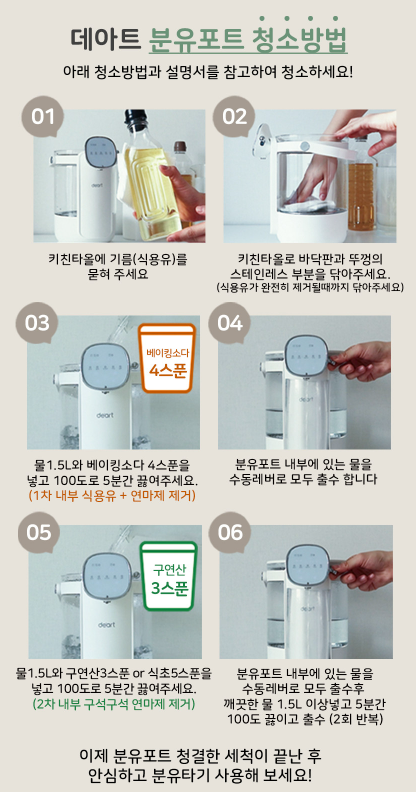 데아트 분유포트 청소방법

아래 청소방법과 설명서를 참고하여 청소하세요!

01

deart

키친타올에 기름(식용유)를 묻혀 주세요

02

키친타올로 바닥판과 뚜껑의 스테인레스 부분을 닦아주세요.
(식용유가 완전히 제거될때까지 닦아주세요)

03

베이킹소다
4스푼

deart

물1.5L와 베이킹소다 4스푼을 넣고 100도로 5분간 끓여주세요.
(1차 내부 식용유 + 연마제 제거)

04

deart

분유포트 내부에 있는 물을 수동레버로 모두 출수 합니다

05

구연산
3스푼

deart

물1.5L와 구연산3스푼 or 식초5스푼을 넣고 100도로 5분간 끓여주세요.
(2차 내부 구석구석 연마제 제거)

06

deart

분유포트 내부에 있는 물을 수동레버로 모두 출수후 깨끗한 물 1.5L 이상넣고 5분간 100도 끓이고 출수 (2회 반복)

이제 분유포트 청결한 세척이 끝난 후
안심하고 분유타기 사용해 보세요!