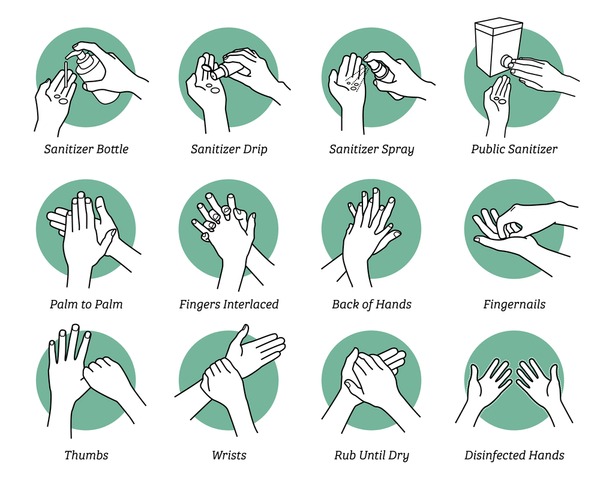 Sanitizer Bottle
Sanitizer Drip
Sanitizer Spray
Public Sanitizer

Palm to Palm
Fingers Interlaced
Back of Hands
Fingernails

Thumbs
Wrists
Rub Until Dry
Disinfected Hands