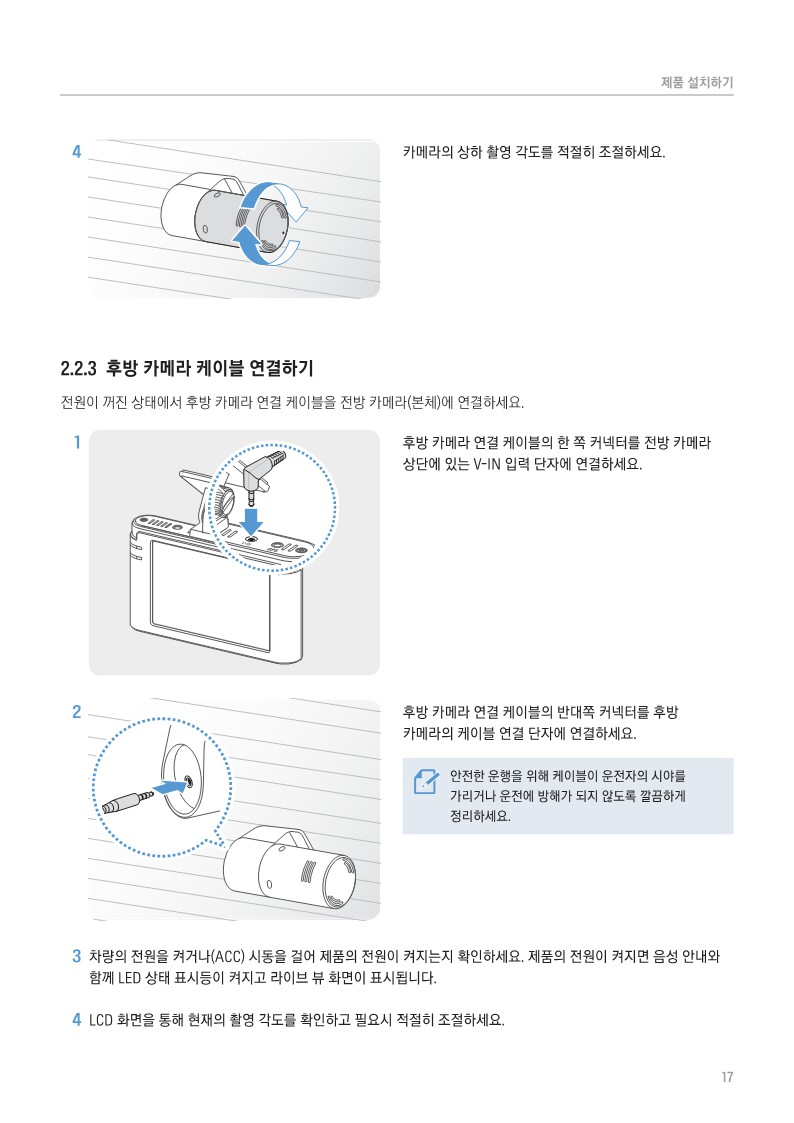 제품 설치하기

4 카메라의 상하 촬영 각도를 적절히 조절하세요.

2.2.3 후방 카메라 케이블 연결하기

전원이 꺼진 상태에서 후방 카메라 연결 케이블을 전방 카메라(본체)에 연결하세요.

1 후방 카메라 연결 케이블의 한 쪽 커넥터를 전방 카메라 상단에 있는 V-IN 입력 단자에 연결하세요.

2 후방 카메라 연결 케이블의 반대쪽 커넥터를 후방 카메라의 케이블 연결 단자에 연결하세요.

안전한 운행을 위해 케이블이 운전자의 시야를 가리거나 운전에 방해가 되지 않도록 깔끔하게 정리하세요.

3 차량의 전원을 켜거나(ACC) 시동을 걸어 제품의 전원이 켜지는지 확인하세요. 제품의 전원이 켜지면 음성 안내와 함께 LED 상태 표시등이 켜지고 라이브 뷰 화면이 표시됩니다.

4 LCD 화면을 통해 현재의 촬영 각도를 확인하고 필요시 적절히 조절하세요.

17