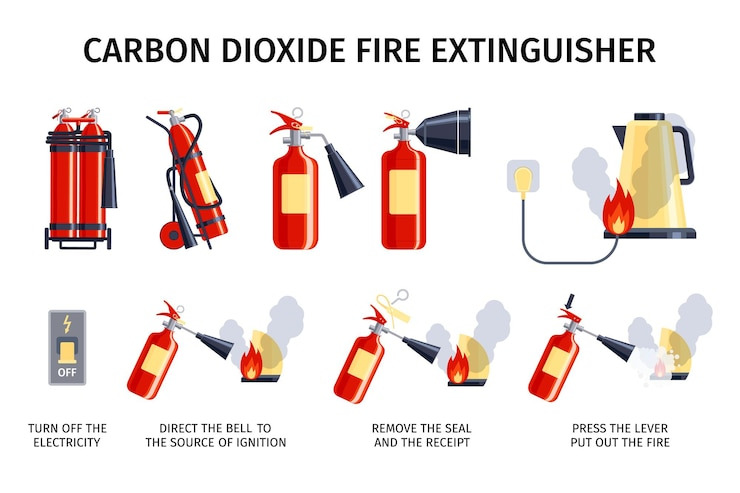 CARBON DIOXIDE FIRE EXTINGUISHER

OFF

TURN OFF THE ELECTRICITY

DIRECT THE BELL TO THE SOURCE OF IGNITION

REMOVE THE SEAL AND THE RECEIPT

PRESS THE LEVER PUT OUT THE FIRE