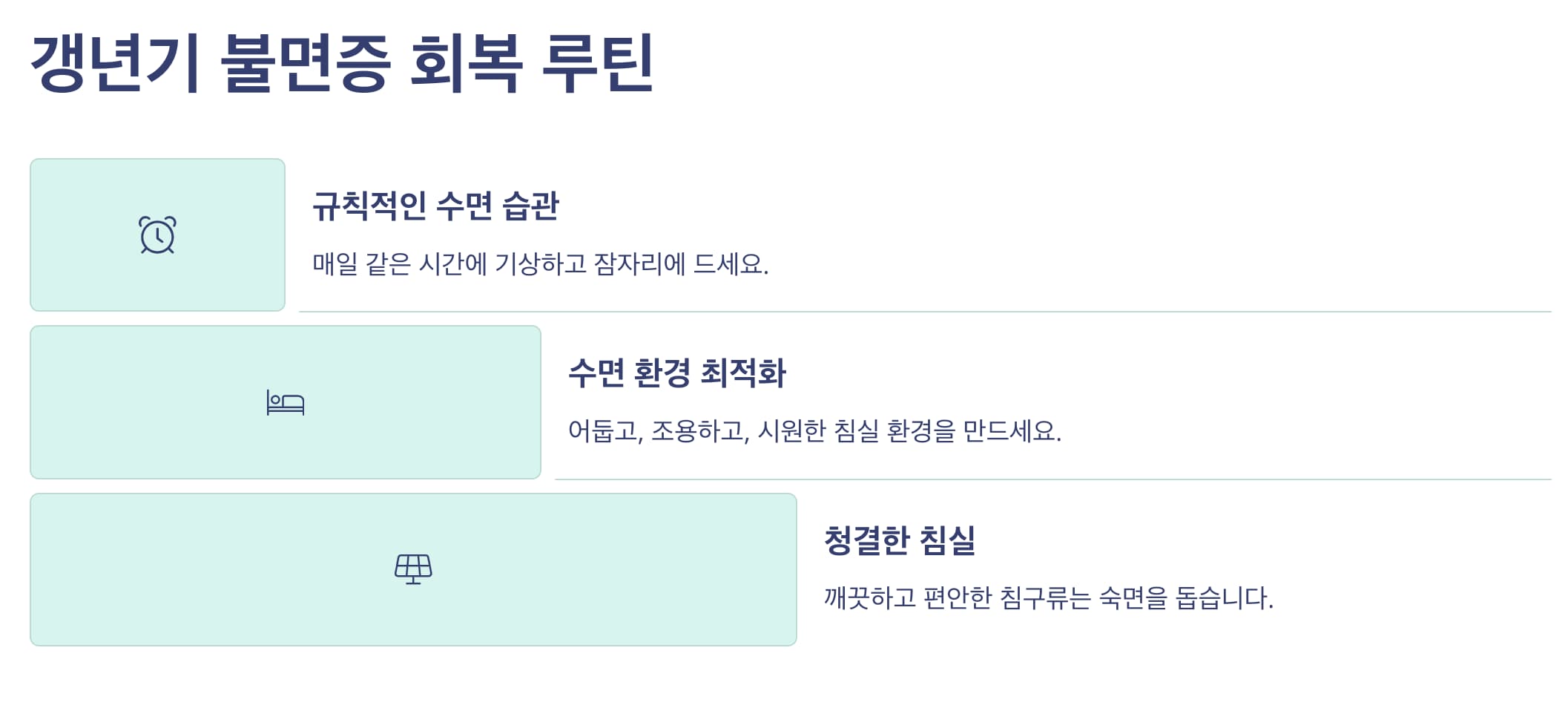 갱년기 불면증 회복 루틴

규칙적인 수면 습관

매일 같은 시간에 기상하고 잠자리에 드세요.

수면 환경 최적화

어둡고, 조용하고, 시원한 침실 환경을 만드세요.

청결한 침실

깨끗하고 편안한 침구류는 숙면을 돕습니다.