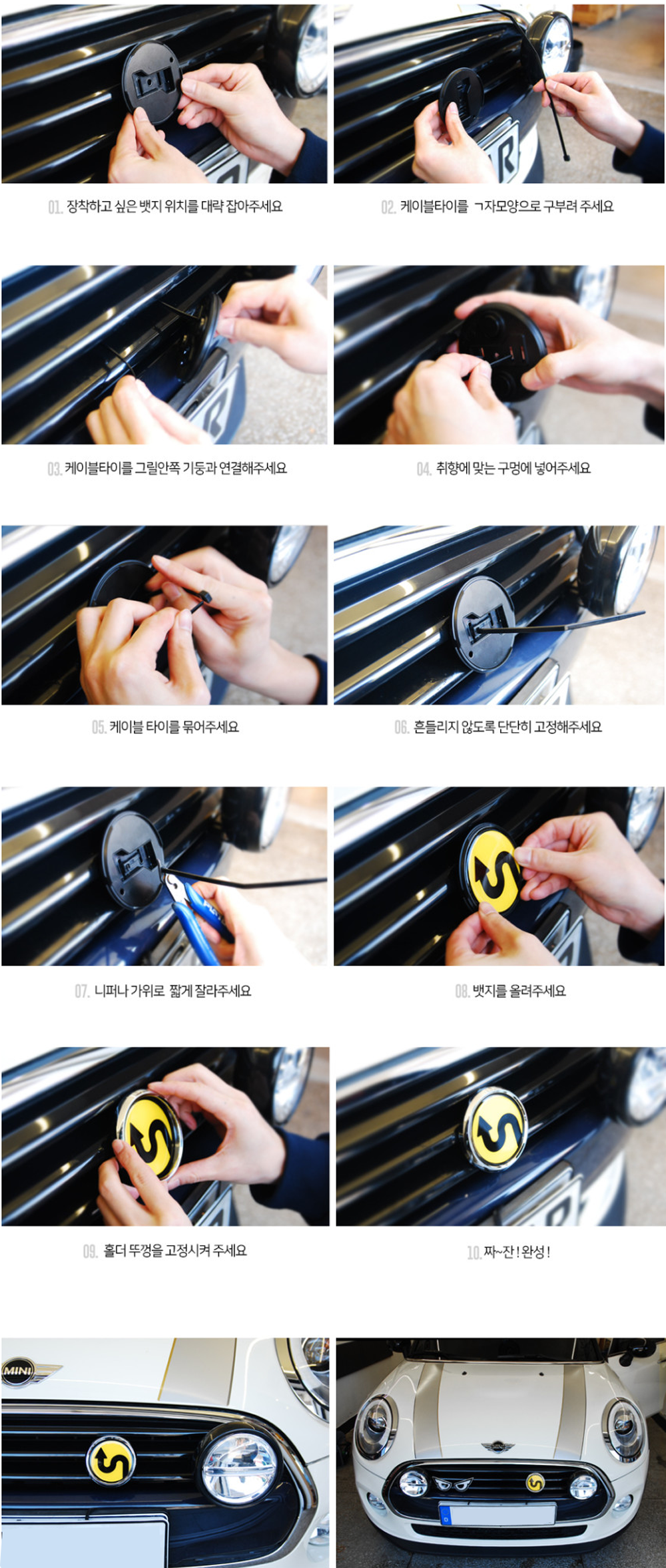 01. 장착하고 싶은 뱃지 위치를 대략 잡아주세요

02. 케이블타이를 ㄱ자모양으로 구부려 주세요

03. 케이블타이를 그릴안쪽 기둥과 연결해주세요

04. 취향에 맞는 구멍에 넣어주세요

05. 케이블 타이를 묶어주세요

06. 흔들리지 않도록 단단히 고정해주세요

07. 니퍼나 가위로 짧게 잘라주세요

08. 뱃지를 올려주세요

09. 홀더 뚜껑을 고정시켜 주세요

10. 짜~잔 ! 완성 !

MINI