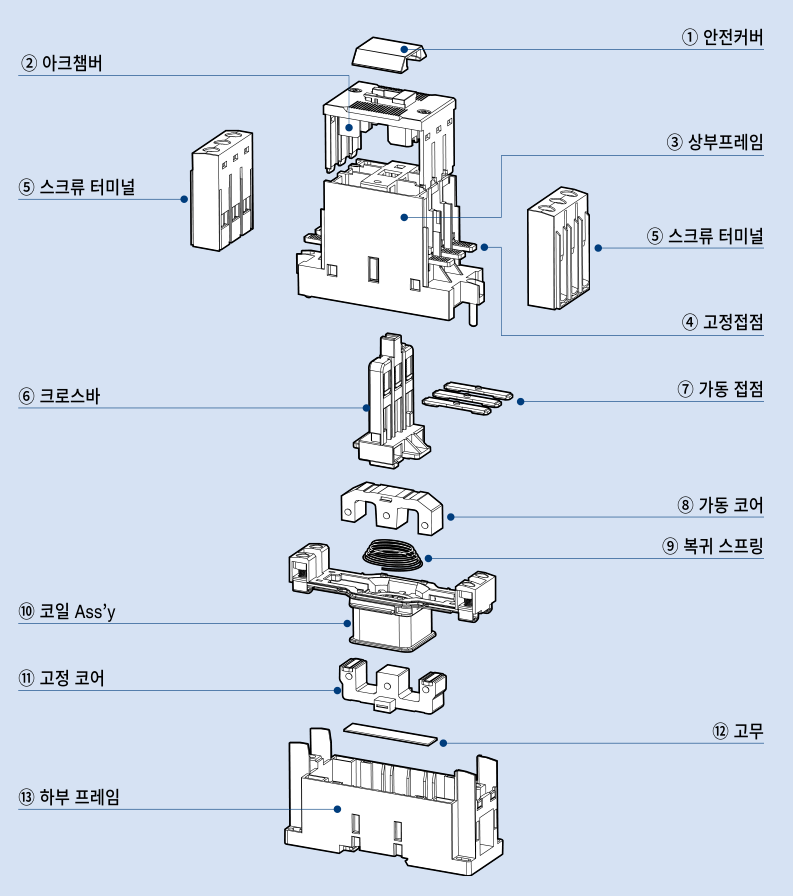 ① 안전커버
② 아크챔버
③ 상부프레임
⑤ 스크류 터미널
⑤ 스크류 터미널
④ 고정접점
⑥ 크로스바
⑦ 가동 접점
⑧ 가동 코어
⑨ 복귀 스프링
⑩ 코일 Ass'y
⑪ 고정 코어
⑫ 고무
⑬ 하부 프레임