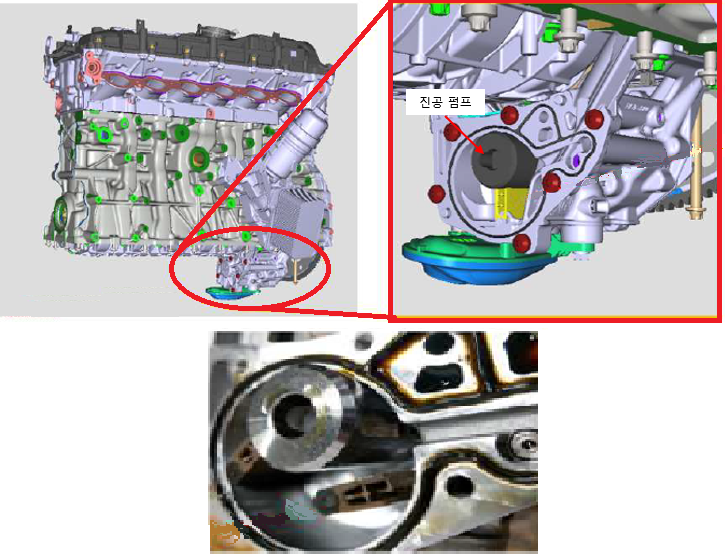 진공 펌프