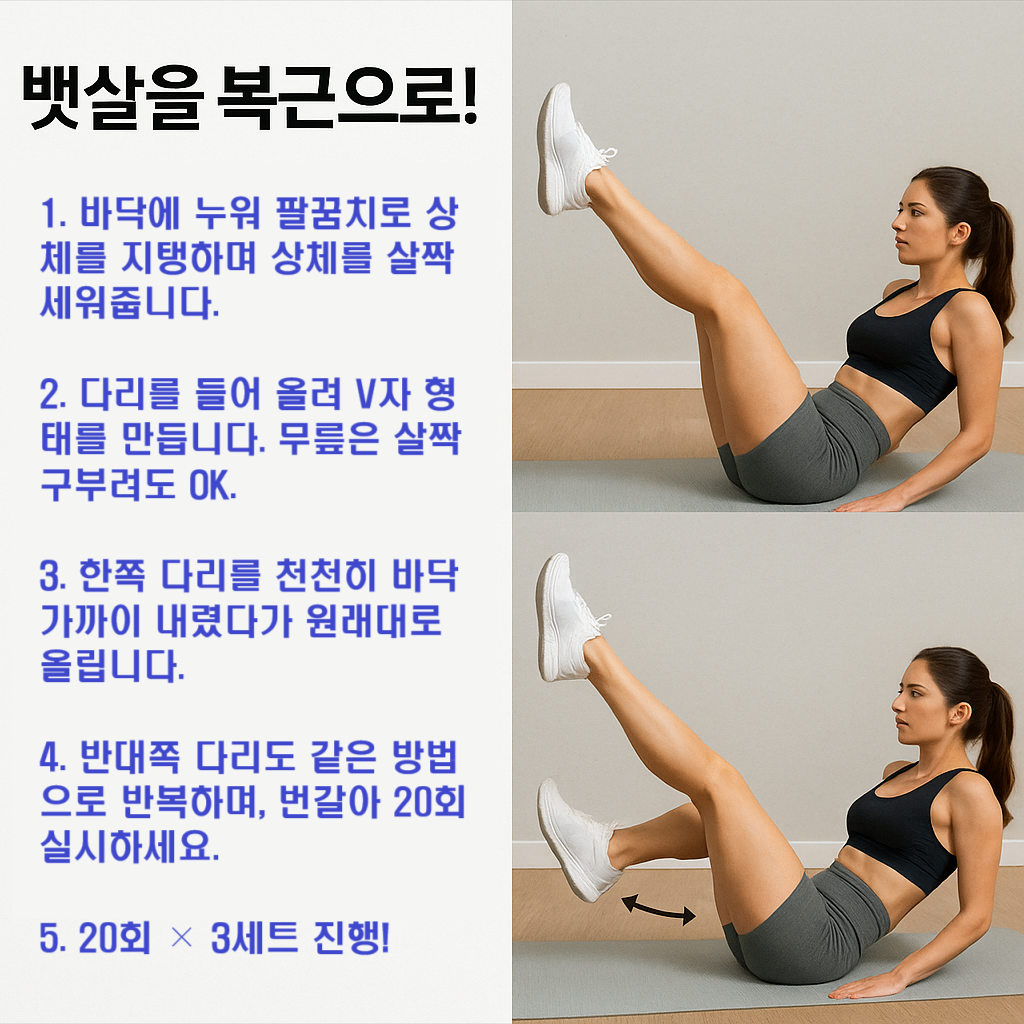 뱃살을 복근으로!

1. 바닥에 누워 팔꿈치로 상체를 지탱하며 상체를 살짝 세워줍니다.

2. 다리를 들어 올려 V자 형태를 만듭니다. 무릎은 살짝 구부려도 OK.

3. 한쪽 다리를 천천히 바닥 가까이 내렸다가 원래대로 올립니다.

4. 반대쪽 다리도 같은 방법으로 반복하며, 번갈아 20회 실시하세요.

5. 20회 × 3세트 진행!