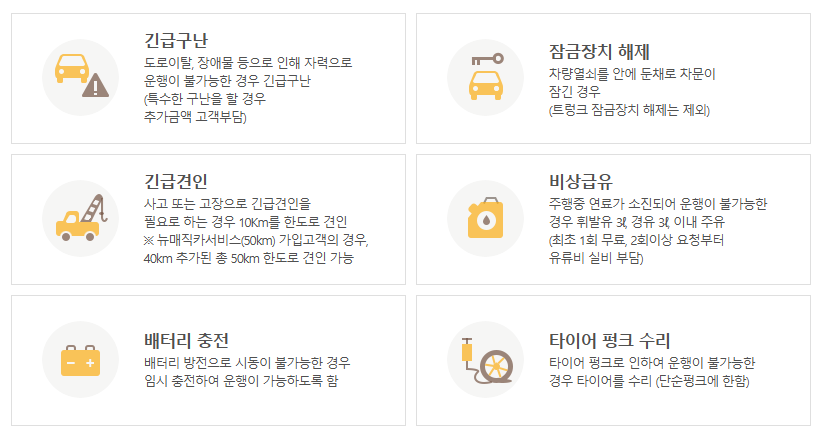 긴급구난
도로이탈, 장애물 등으로 인해 자력으로 운행이 불가능한 경우 긴급구난 (특수한 구난을 할 경우 추가금액 고객부담)

잠금장치 해제
차량열쇠를 안에 둔채로 차문이 잠긴 경우 (트렁크 잠금장치 해제는 제외)

긴급견인
사고 또는 고장으로 긴급견인을 필요로 하는 경우 10Km를 한도로 견인
※ 뉴매직카서비스(50km) 가입고객의 경우, 40km 추가된 총 50km 한도로 견인 가능

비상급유
주행중 연료가 소진되어 운행이 불가능한 경우 휘발유 3ℓ, 경유 3ℓ, 이내 주유 (최초 1회 무료, 2회이상 요청부터 유류비 실비 부담)

배터리 충전
배터리 방전으로 시동이 불가능한 경우 임시 충전하여 운행이 가능하도록 함

타이어 펑크 수리
타이어 펑크로 인하여 운행이 불가능한 경우 타이어를 수리 (단순펑크에 한함)