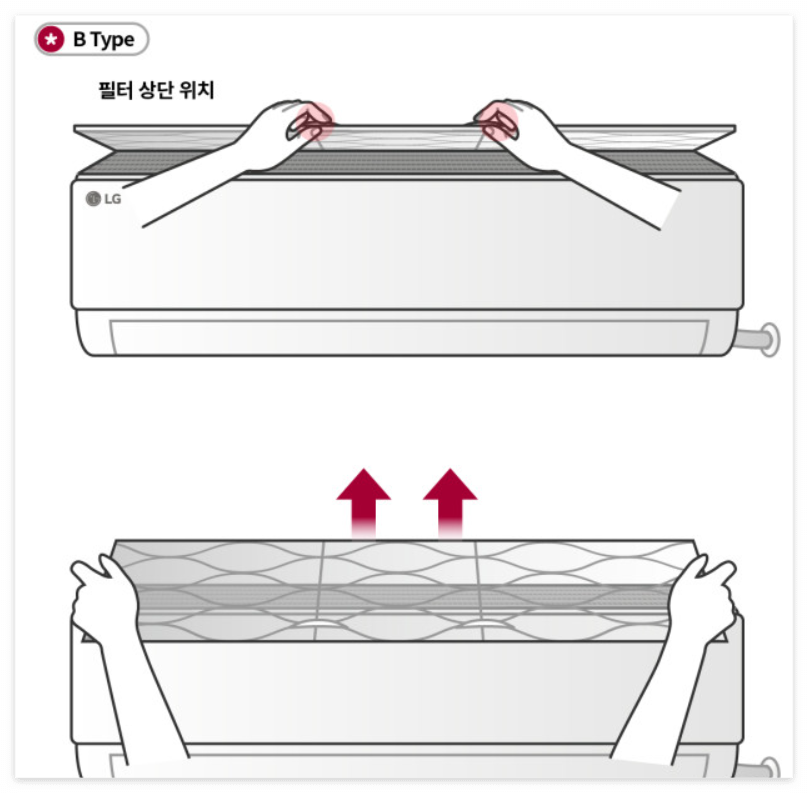 B Type

필터 상단 위치

LG