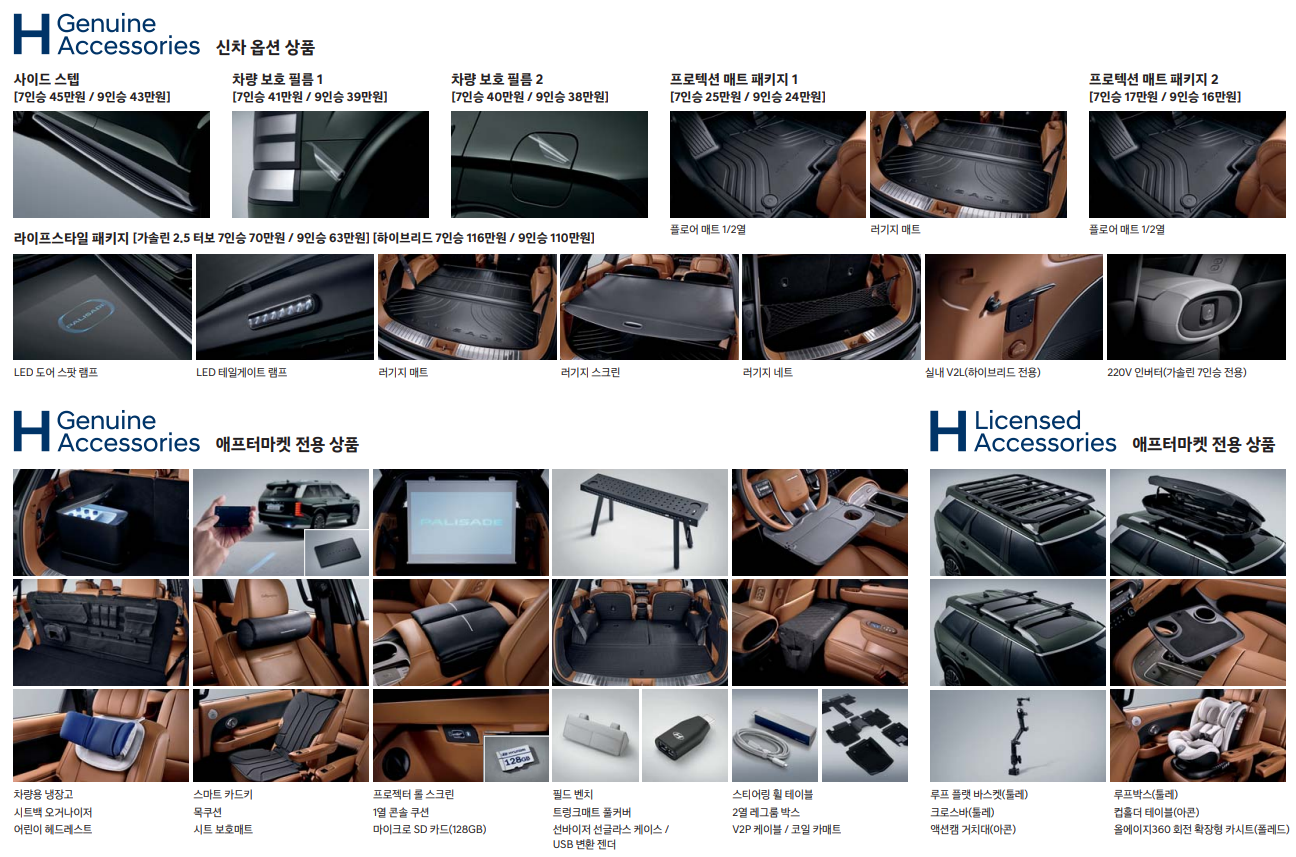 H Genuine Accessories 신차 옵션 상품

사이드 스텝
[7인승 45만원 / 9인승 43만원]

차량 보호 필름 1
[7인승 41만원 / 9인승 39만원]

차량 보호 필름 2
[7인승 40만원 / 9인승 38만원]

프로텍션 매트 패키지 1
[7인승 25만원 / 9인승 24만원]

플로어 매트 1/2열

러기지 매트

프로텍션 매트 패키지 2
[7인승 17만원 / 9인승 16만원]

플로어 매트 1/2열

라이프스타일 패키지 [가솔린 2.5 터보 7인승 70만원 / 9인승 63만원] [하이브리드 7인승 116만원 / 9인승 110만원]

PALISADE

LED 도어 스팟 램프

LED 테일게이트 램프

러기지 매트

러기지 스크린

러기지 네트

실내 V2L(하이브리드 전용)

220V 인버터(가솔린 7인승 전용)

H Genuine Accessories 애프터마켓 전용 상품

PALISADE

128GB

차량용 냉장고
시트백 오거나이저
어린이 헤드레스트

스마트 카드키
목쿠션
시트 보호매트

프로젝터 롤 스크린
1열 콘솔 쿠션
마이크로 SD 카드(128GB)

필드 벤치
트렁크매트 풀커버
선바이저 선글라스 케이스 / USB 변환 젠더

스티어링 휠 테이블
2열 레그룸 박스
V2P 케이블 / 코일 카매트

H Licensed Accessories 애프터마켓 전용 상품

루프 플랫 바스켓(툴레)
크로스바(툴레)
액션캠 거치대(아콘)

루프박스(툴레)
컵홀더 테이블(아콘)
올에이지360 회전 확장형 카시트(폴레드)