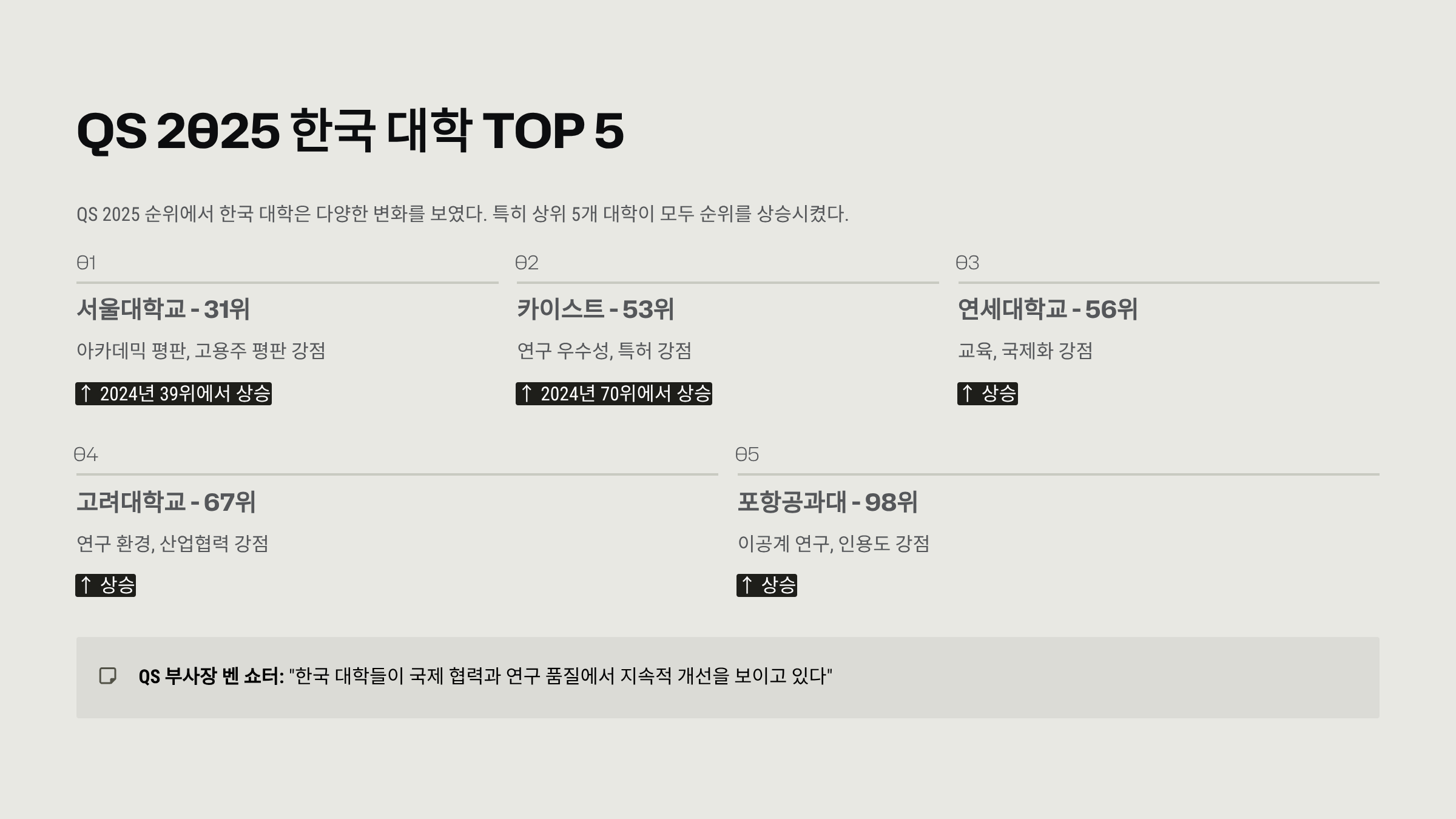 QS 2025 한국 대학 TOP 5

QS 2025 순위에서 한국 대학은 다양한 변화를 보였다. 특히 상위 5개 대학이 모두 순위를 상승시켰다.

01

서울대학교 - 31위

아카데믹 평판, 고용주 평판 강점

↑ 2024년 39위에서 상승

02

카이스트 - 53위

연구 우수성, 특허 강점

↑ 2024년 70위에서 상승

03

연세대학교 - 56위

교육, 국제화 강점

↑ 상승

04

고려대학교 - 67위

연구 환경, 산업협력 강점

↑ 상승

05

포항공과대 - 98위

이공계 연구, 인용도 강점

↑ 상승

QS 부사장 벤 쇼터: "한국 대학들이 국제 협력과 연구 품질에서 지속적 개선을 보이고 있다"