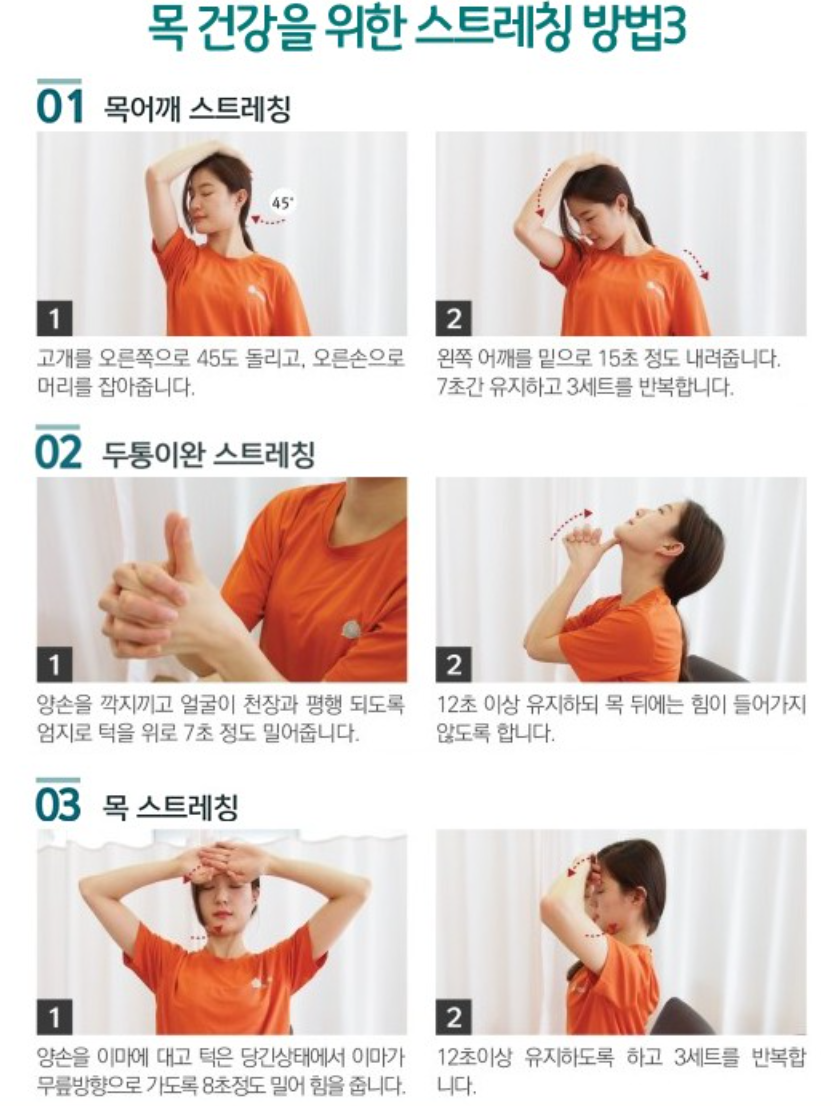 목 건강을 위한 스트레칭 방법3

01 목어깨 스트레칭

45°

1

고개를 오른쪽으로 45도 돌리고, 오른손으로 머리를 잡아줍니다.

2

왼쪽 어깨를 밑으로 15초 정도 내려줍니다. 7초간 유지하고 3세트를 반복합니다.

02 두통이완 스트레칭

1

양손을 깍지끼고 얼굴이 천장과 평행 되도록 엄지로 턱을 위로 7초 정도 밀어줍니다.

2

12초 이상 유지하되 목 뒤에는 힘이 들어가지 않도록 합니다.

03 목 스트레칭

1

양손을 이마에 대고 턱은 당긴상태에서 이마가 무릎방향으로 가도록 8초정도 밀어 힘을 줍니다.

2

12초이상 유지하도록 하고 3세트를 반복합니다.