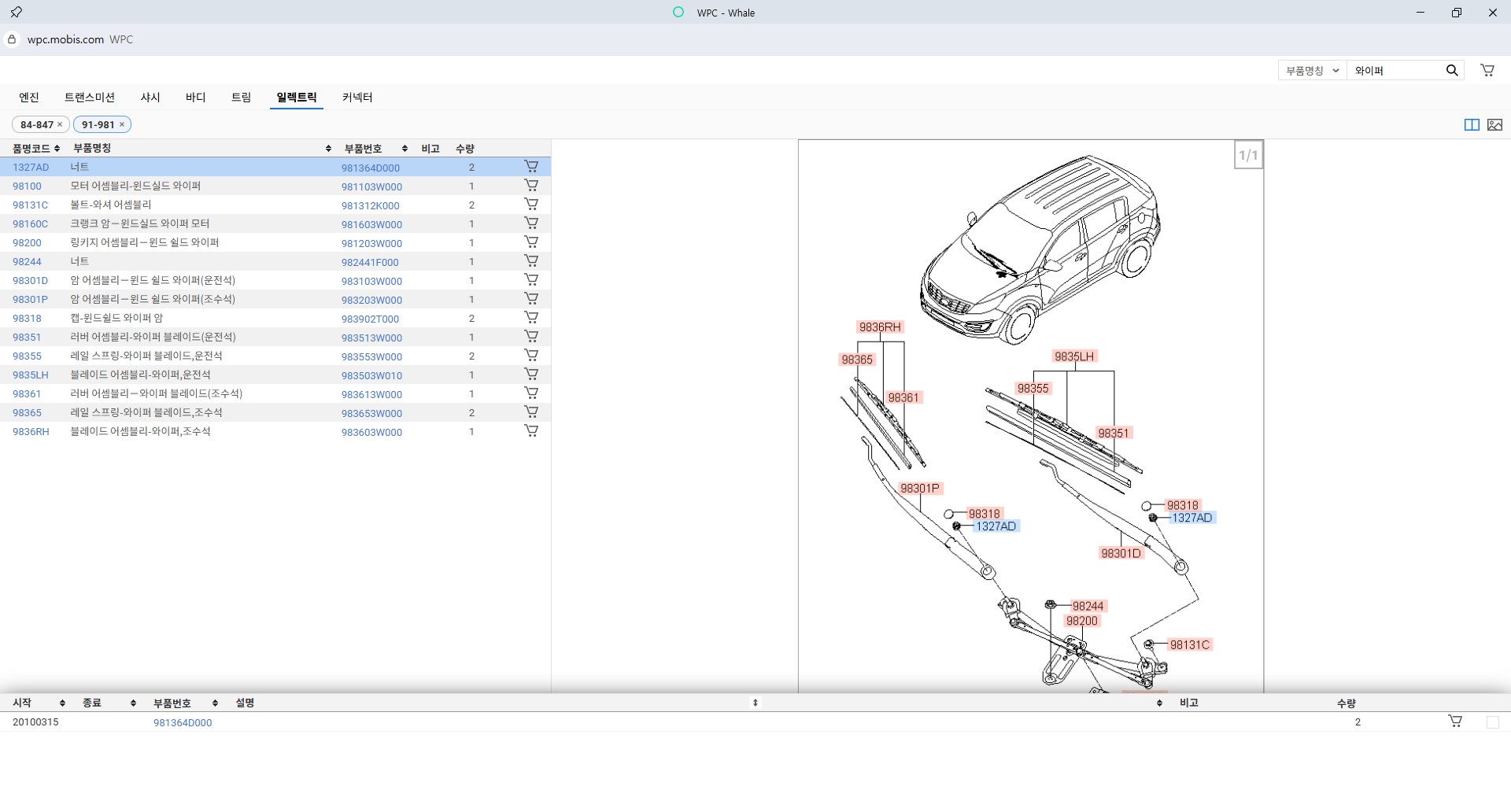 WPC - Whale

wpc.mobis.com WPC

부품명칭 와이퍼

엔진 트랜스미션 샤시 바디 트림 일렉트릭 커넥터

84-847 × 91-981 ×

| 품명코드 | 부품명칭 | 부품번호 | 비고 | 수량 |
|---|---|---|---|---|
| 1327AD | 너트 | 981364D000 | | 2 |
| 98100 | 모터 어셈블리-윈드실드 와이퍼 | 981103W000 | | 1 |
| 98131C | 볼트-와셔 어셈블리 | 981312K000 | | 2 |
| 98160C | 크랭크 암-윈드실드 와이퍼 모터 | 981603W000 | | 1 |
| 98200 | 링키지 어셈블리-윈드 쉴드 와이퍼 | 981203W000 | | 1 |
| 98244 | 너트 | 982441F000 | | 1 |
| 98301D | 암 어셈블리-윈드 쉴드 와이퍼(운전석) | 983103W000 | | 1 |
| 98301P | 암 어셈블리-윈드 쉴드 와이퍼(조수석) | 983203W000 | | 1 |
| 98318 | 캡-윈드실드 와이퍼 암 | 983902T000 | | 2 |
| 98351 | 러버 어셈블리-와이퍼 블레이드(운전석) | 983513W000 | | 1 |
| 98355 | 레일 스프링-와이퍼 블레이드,운전석 | 983553W000 | | 2 |
| 9835LH | 블레이드 어셈블리-와이퍼,운전석 | 983503W010 | | 1 |
| 98361 | 러버 어셈블리-와이퍼 블레이드(조수석) | 983613W000 | | 1 |
| 98365 | 레일 스프링-와이퍼 블레이드,조수석 | 983653W000 | | 2 |
| 9836RH | 블레이드 어셈블리-와이퍼,조수석 | 983603W000 | | 1 |

1/1

9836RH 98365 98361 9835LH 98355 98351 98301P 98318 1327AD 98318 1327AD 98301D 98244 98200 98131C

| 시작 | 종료 | 부품번호 | 설명 | 비고 | 수량 |
|---|---|---|---|---|---|
| 20100315 | | 981364D000 | | | 2 |