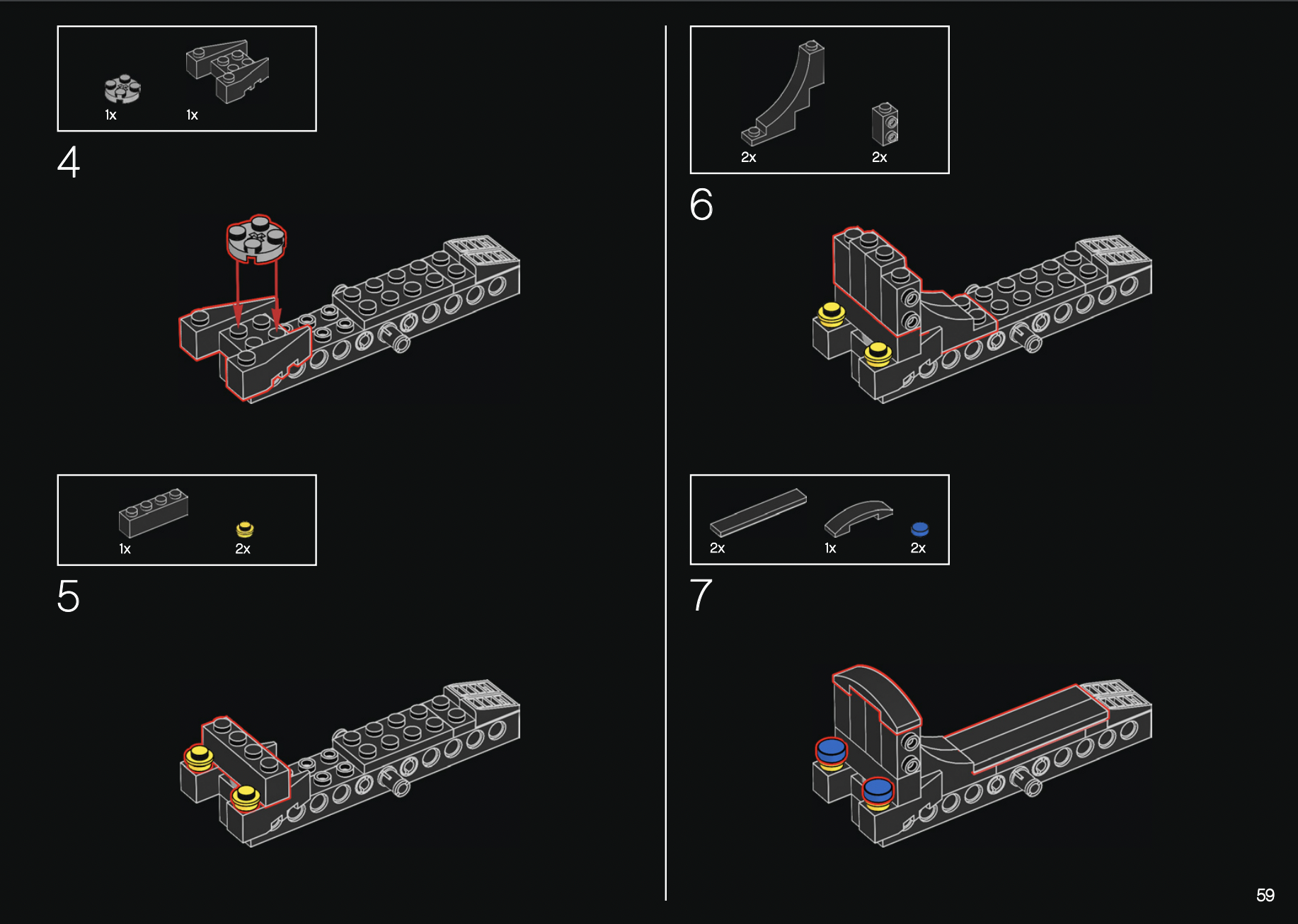 1x 1x

4

1x 2x

5

2x 2x

6

2x 1x 2x

7

59