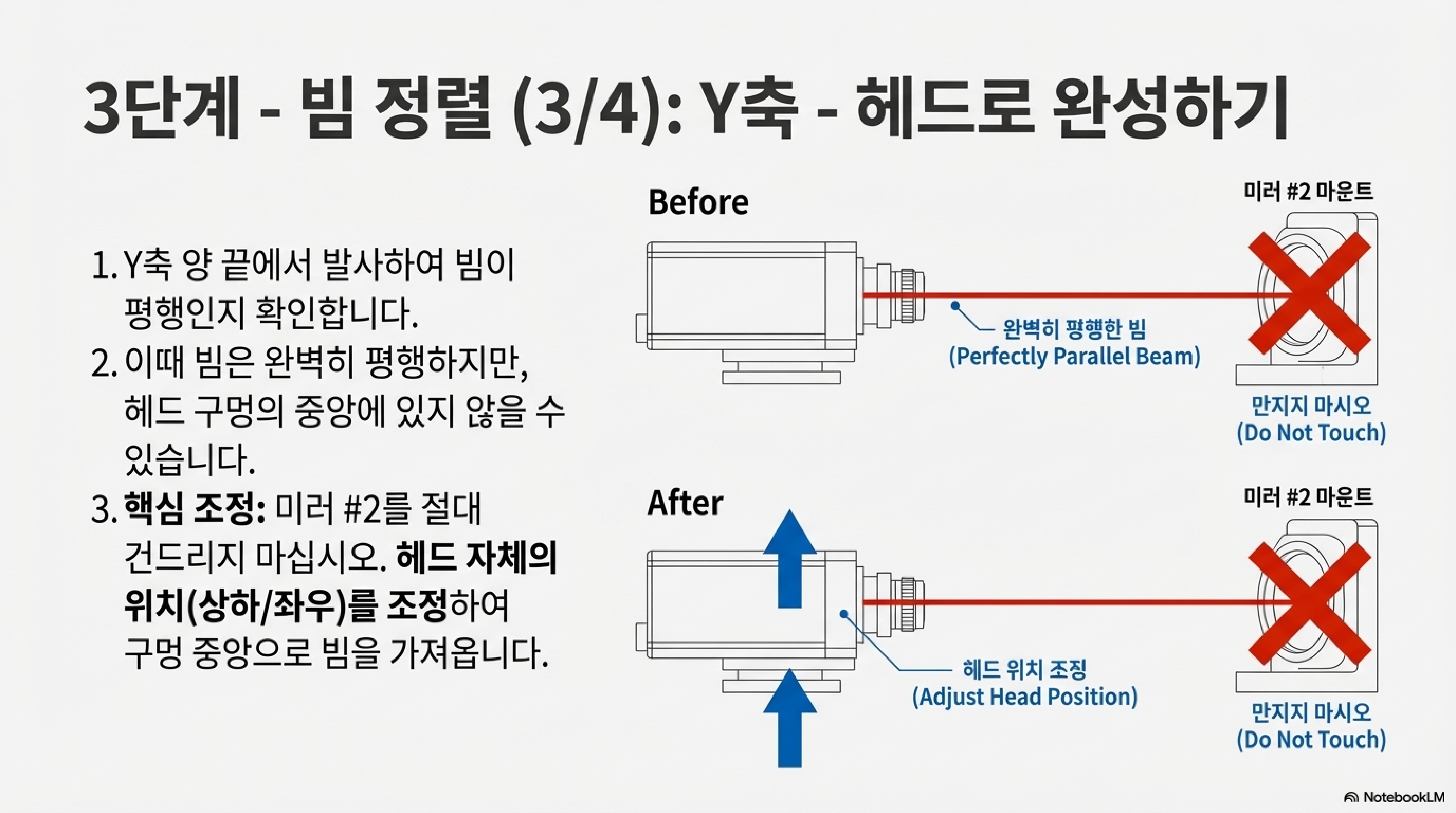 3단계 - 빔 정렬 (3/4): Y축 - 헤드로 완성하기

1. Y축 양 끝에서 발사하여 빔이 평행인지 확인합니다.
2. 이때 빔은 완벽히 평행하지만, 헤드 구멍의 중앙에 있지 않을 수 있습니다.
3. 핵심 조정: 미러 #2를 절대 건드리지 마십시오. 헤드 자체의 위치(상하/좌우)를 조정하여 구멍 중앙으로 빔을 가져옵니다.

Before

미러 #2 마운트

완벽히 평행한 빔
(Perfectly Parallel Beam)

만지지 마시오
(Do Not Touch)

After

미러 #2 마운트

헤드 위치 조정
(Adjust Head Position)

만지지 마시오
(Do Not Touch)

NotebookLM