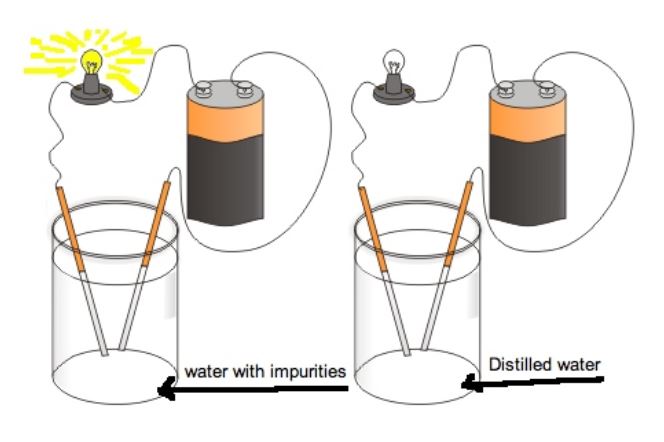 water with impurities

Distilled water