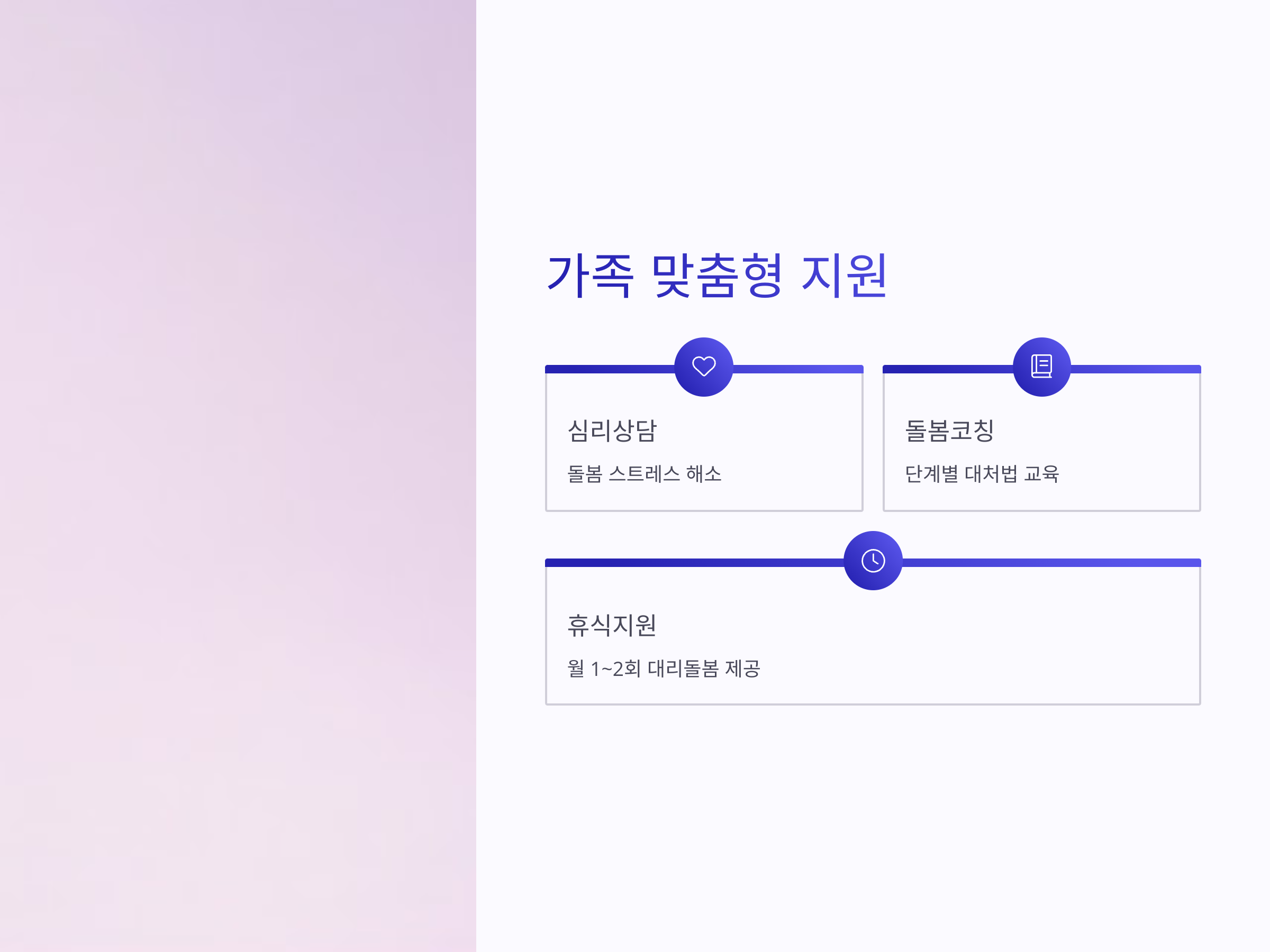 가족 맞춤형 지원

심리상담

돌봄 스트레스 해소

돌봄코칭

단계별 대처법 교육

휴식지원

월 1~2회 대리돌봄 제공