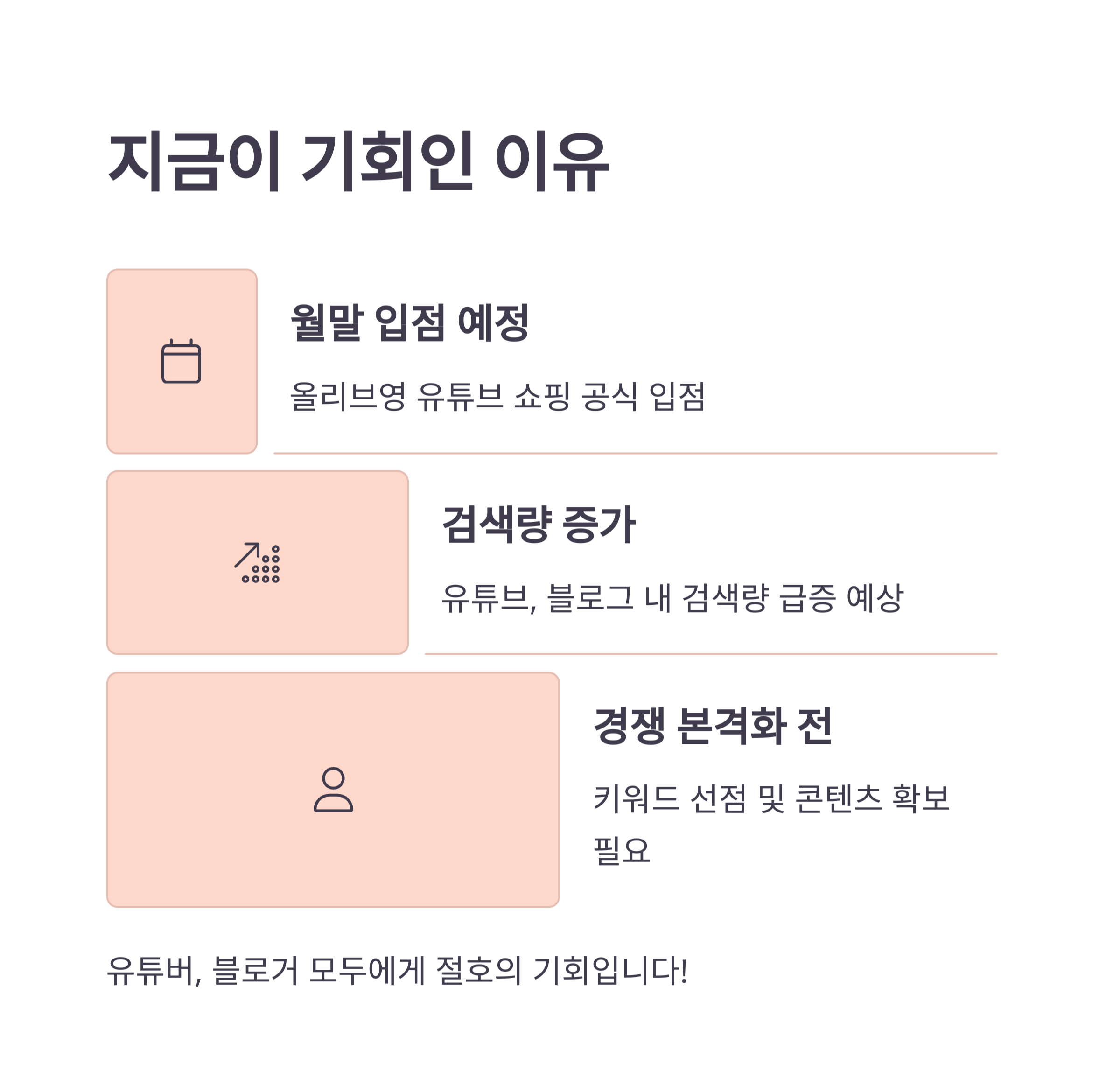 지금이 기회인 이유

월말 입점 예정

올리브영 유튜브 쇼핑 공식 입점

검색량 증가

유튜브, 블로그 내 검색량 급증 예상

경쟁 본격화 전

키워드 선점 및 콘텐츠 확보 필요

유튜버, 블로거 모두에게 절호의 기회입니다!