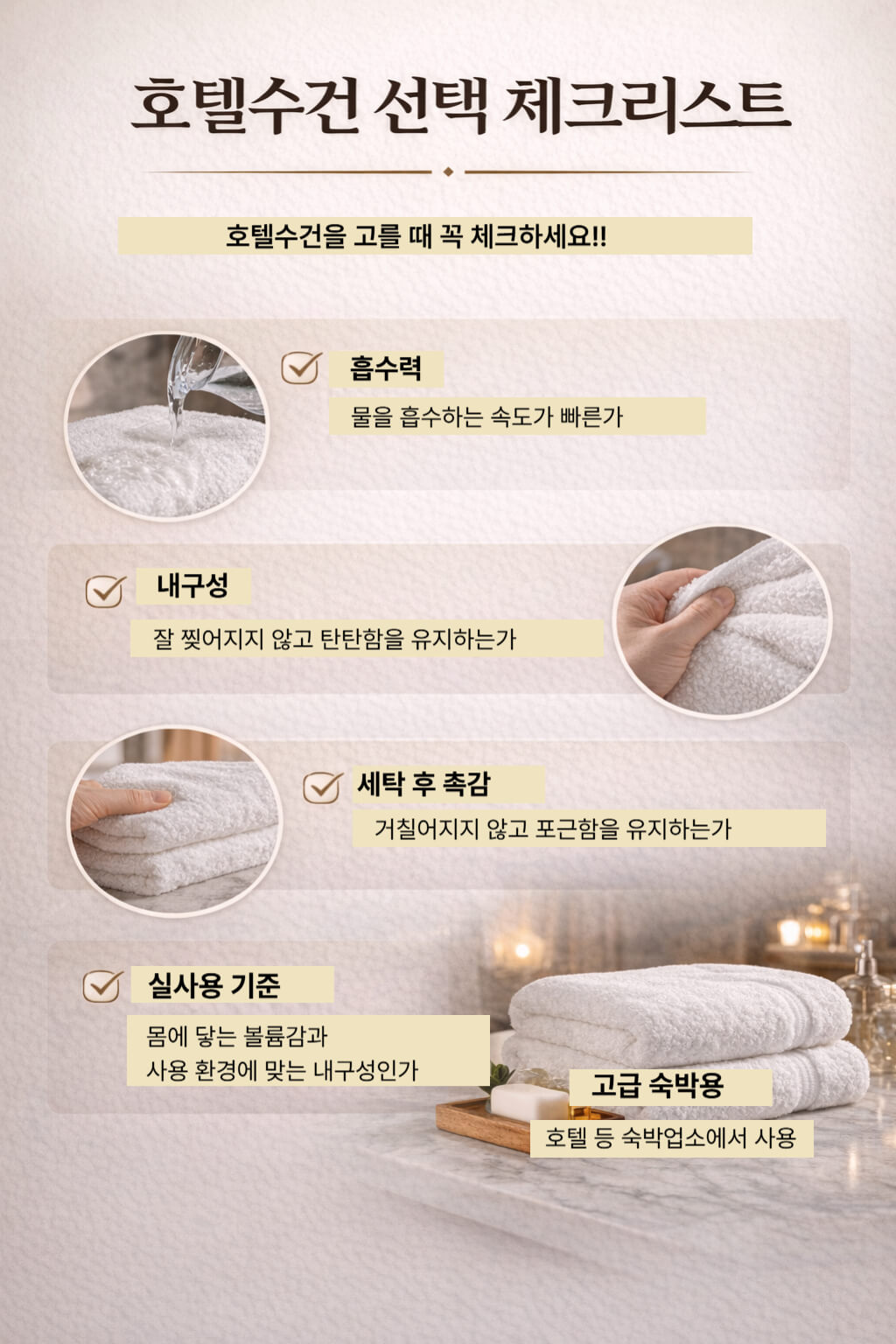 호텔수건 선택 체크리스트

호텔수건을 고를 때 꼭 체크하세요!!

흡수력

물을 흡수하는 속도가 빠른가

내구성

잘 찢어지지 않고 탄탄함을 유지하는가

세탁 후 촉감

거칠어지지 않고 포근함을 유지하는가

실사용 기준

몸에 닿는 볼륨감과
사용 환경에 맞는 내구성인가

고급 숙박용

호텔 등 숙박업소에서 사용