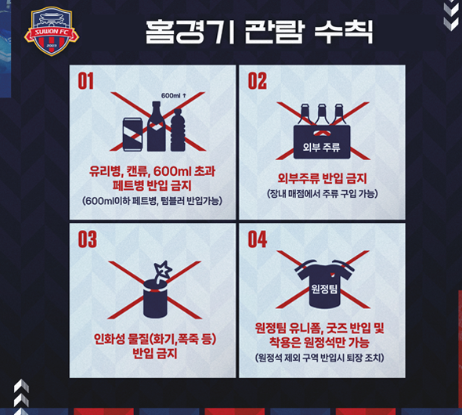 SUWON FC
2003

홈경기 관람 수칙

01
600ml ↑
유리병, 캔류, 600ml 초과 페트병 반입 금지
(600ml이하 페트병, 텀블러 반입가능)

02
외부 주류
외부주류 반입 금지
(장내 매점에서 주류 구입 가능)

03
인화성 물질(화기,폭죽 등) 반입 금지

04
원정팀
원정팀 유니폼, 굿즈 반입 및 착용은 원정석만 가능
(원정석 제외 구역 반입시 퇴장 조치)