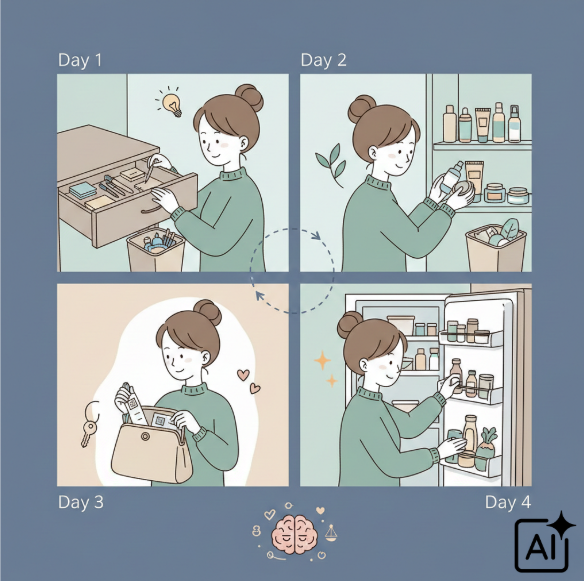 Day 1

Day 2

Day 3

Day 4

AI