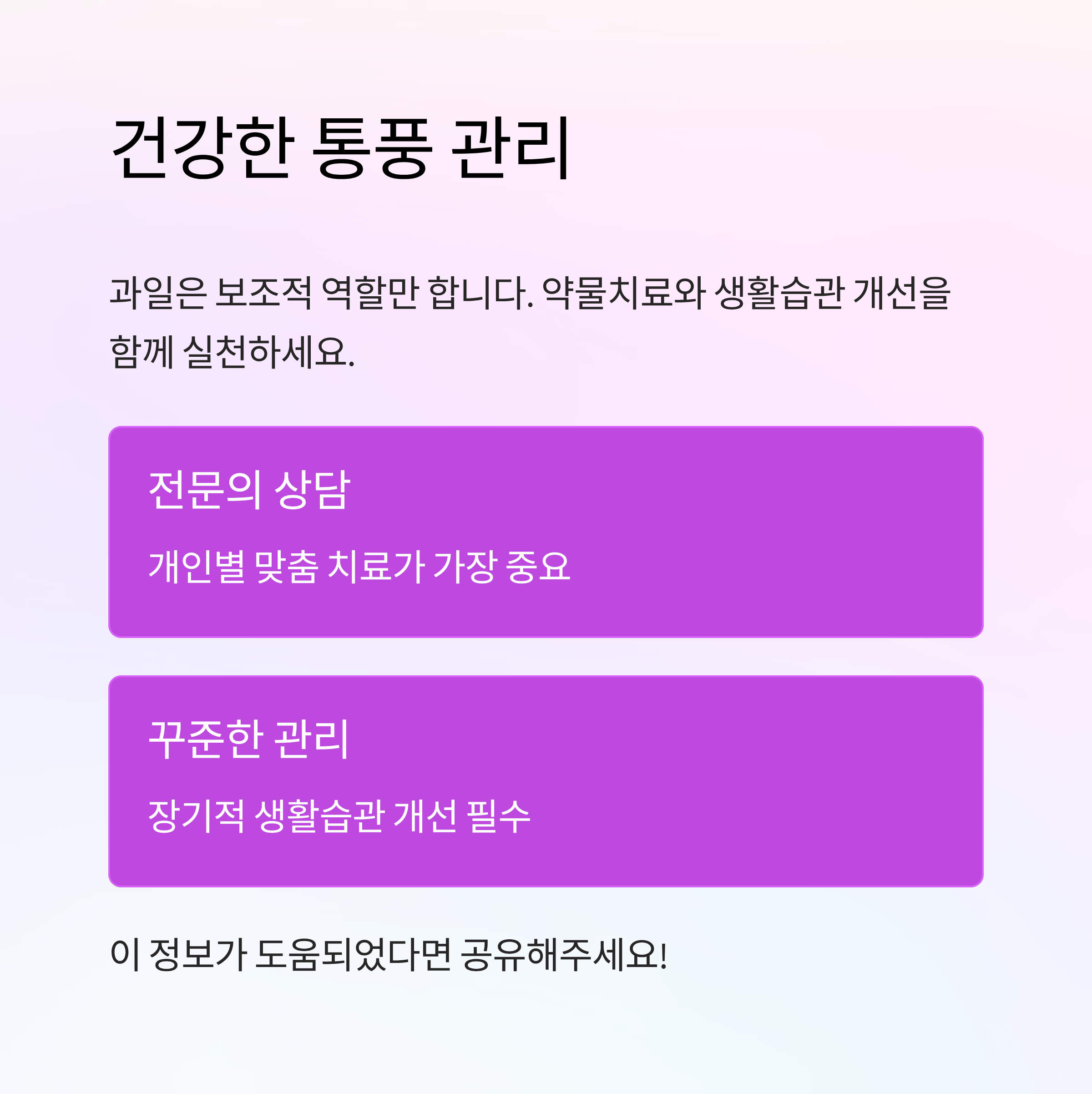 건강한 통풍 관리

과일은 보조적 역할만 합니다. 약물치료와 생활습관 개선을 함께 실천하세요.

전문의 상담

개인별 맞춤 치료가 가장 중요

꾸준한 관리

장기적 생활습관 개선 필수

이 정보가 도움되었다면 공유해주세요!