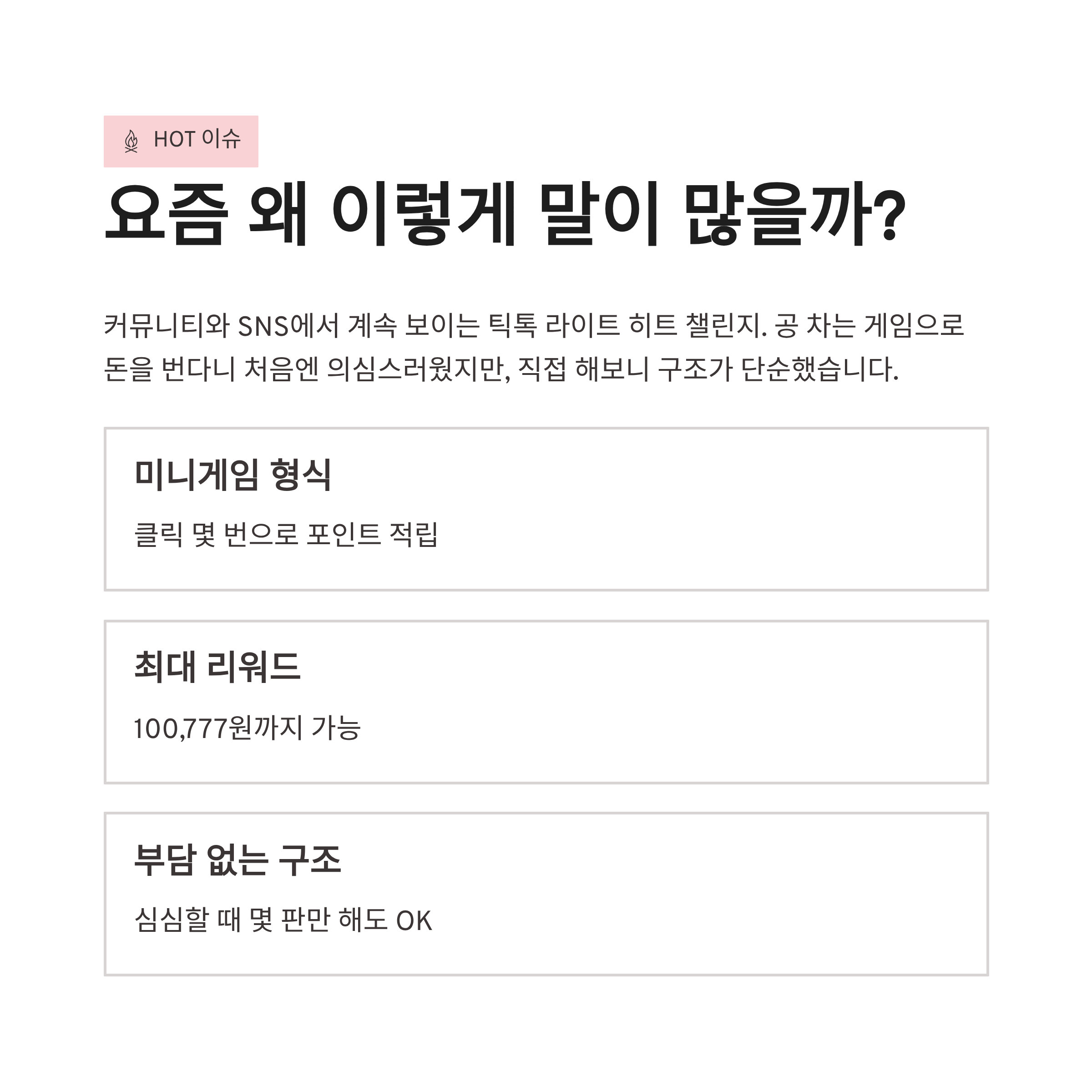 HOT 이슈

요즘 왜 이렇게 말이 많을까?

커뮤니티와 SNS에서 계속 보이는 틱톡 라이트 히트 챌린지. 공 차는 게임으로 돈을 번다니 처음엔 의심스러웠지만, 직접 해보니 구조가 단순했습니다.

미니게임 형식

클릭 몇 번으로 포인트 적립

최대 리워드

100,777원까지 가능

부담 없는 구조

심심할 때 몇 판만 해도 OK