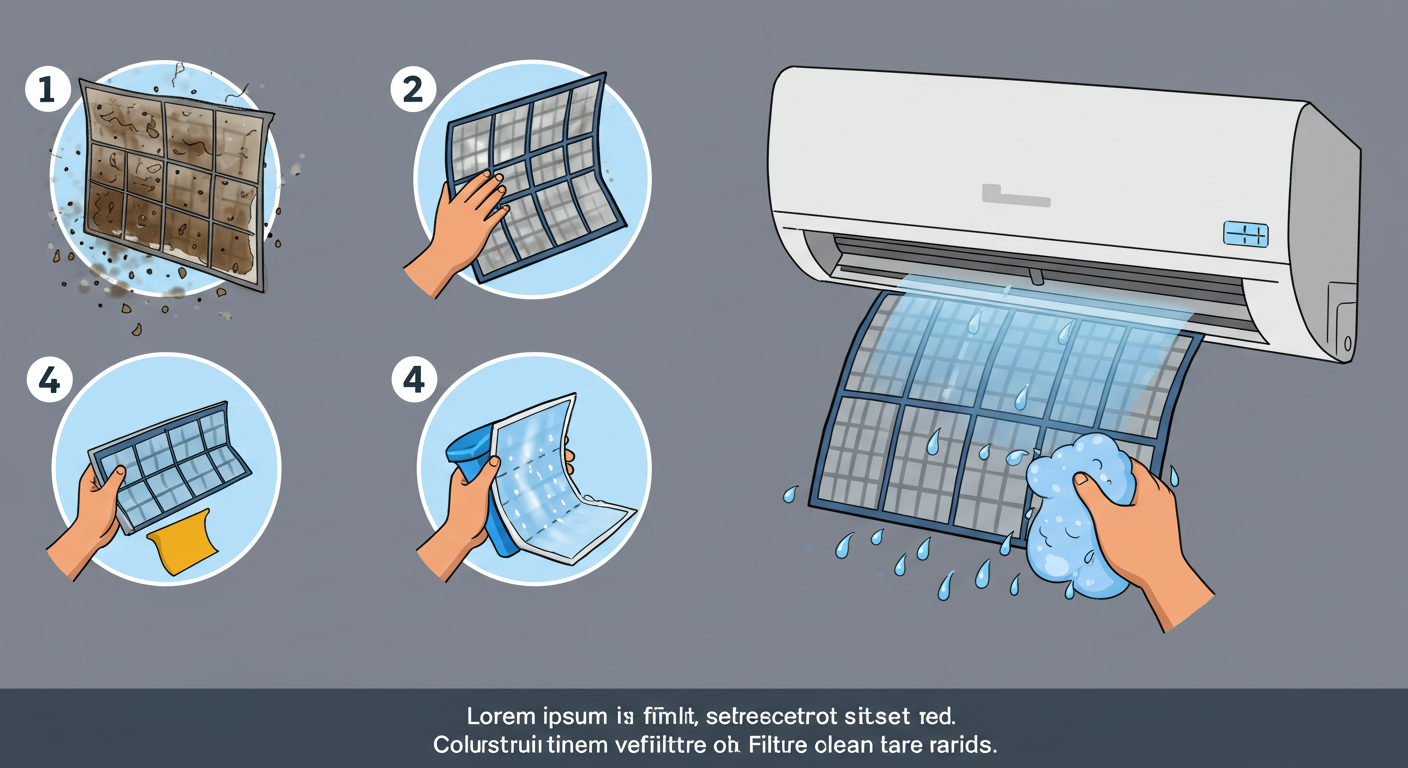 1

2

4

4

Lorem ipsum is fimlit, setrescetrot sitset red.
Colurstruii tinem vefiilttre oh Filtre olean tare rarids.