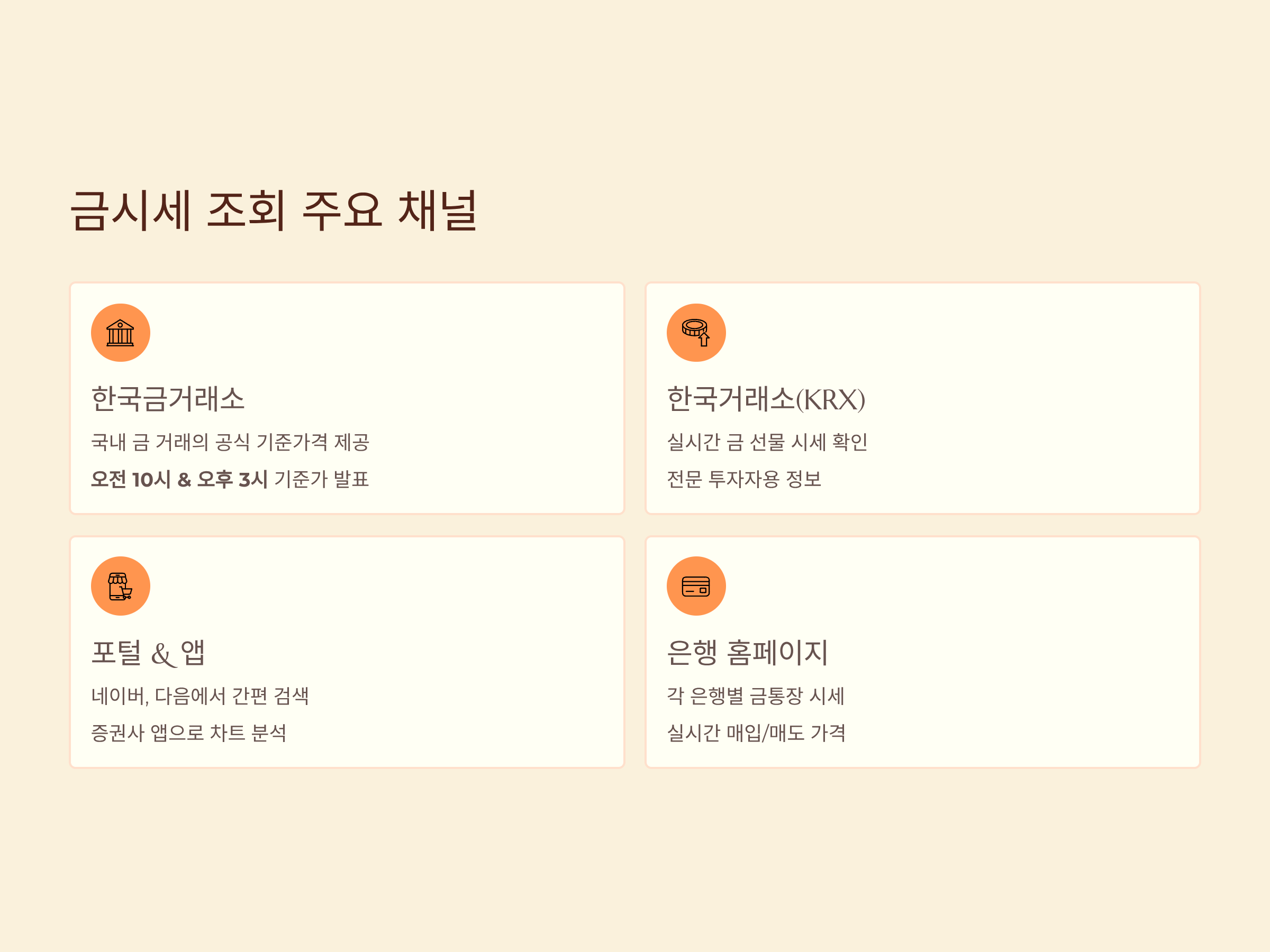 금시세 조회 주요 채널

한국금거래소

국내 금 거래의 공식 기준가격 제공

오전 10시 & 오후 3시 기준가 발표

한국거래소(KRX)

실시간 금 선물 시세 확인

전문 투자자용 정보

포털 & 앱

네이버, 다음에서 간편 검색

증권사 앱으로 차트 분석

은행 홈페이지

각 은행별 금통장 시세

실시간 매입/매도 가격