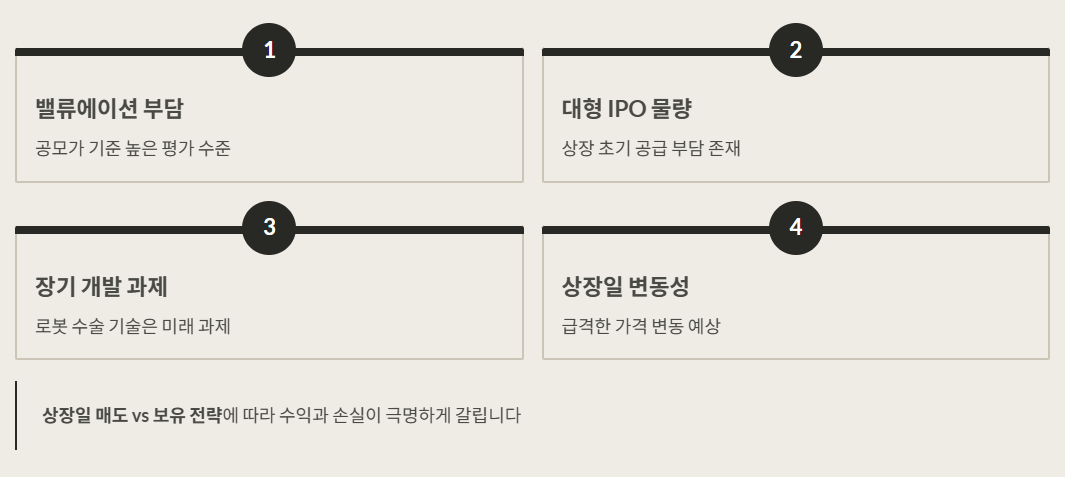 1

밸류에이션 부담

공모가 기준 높은 평가 수준

2

대형 IPO 물량

상장 초기 공급 부담 존재

3

장기 개발 과제

로봇 수술 기술은 미래 과제

4

상장일 변동성

급격한 가격 변동 예상

상장일 매도 vs 보유 전략에 따라 수익과 손실이 극명하게 갈립니다