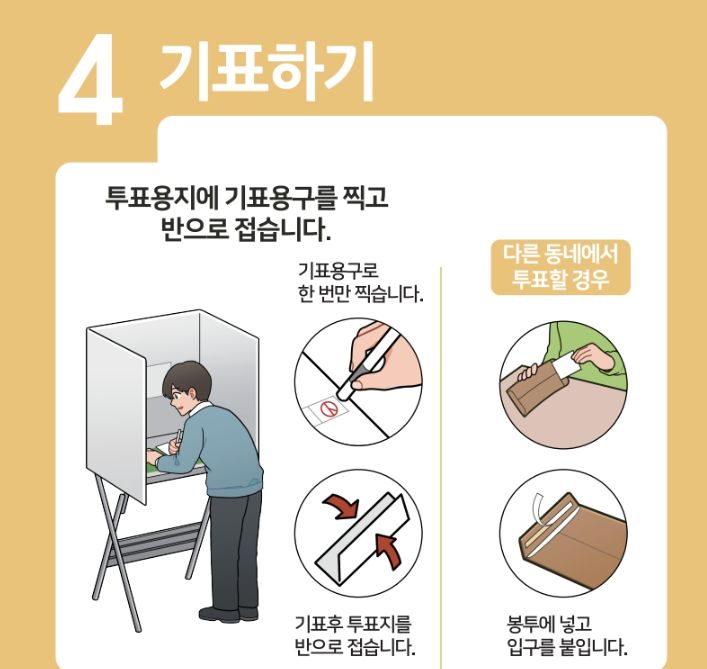 4 기표하기

투표용지에 기표용구를 찍고 반으로 접습니다.

기표용구로 한 번만 찍습니다.

기표후 투표지를 반으로 접습니다.

다른 동네에서 투표할 경우

봉투에 넣고 입구를 붙입니다.