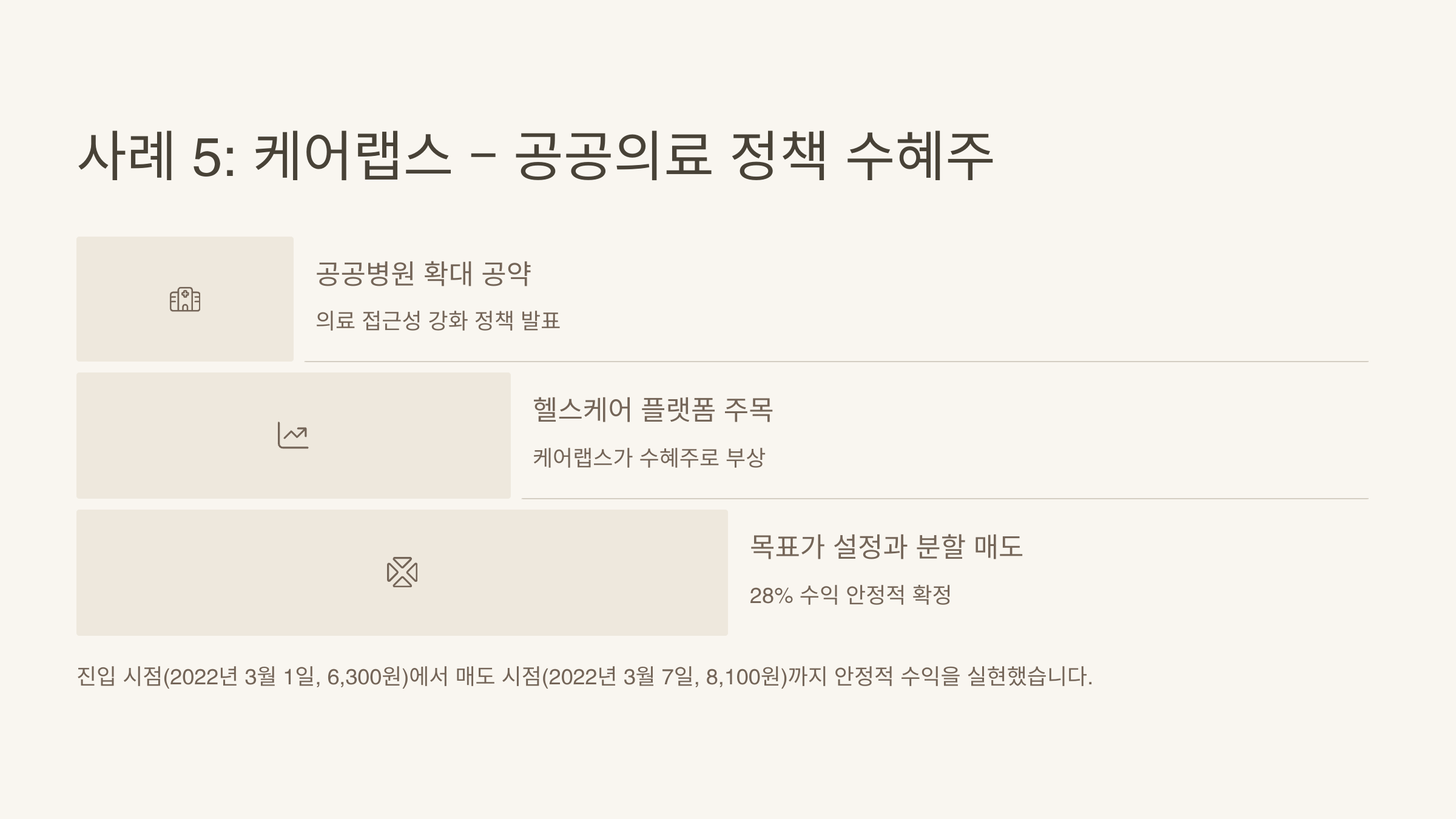 사례 5: 케어랩스 - 공공의료 정책 수혜주

공공병원 확대 공약

의료 접근성 강화 정책 발표

헬스케어 플랫폼 주목

케어랩스가 수혜주로 부상

목표가 설정과 분할 매도

28% 수익 안정적 확정

진입 시점(2022년 3월 1일, 6,300원)에서 매도 시점(2022년 3월 7일, 8,100원)까지 안정적 수익을 실현했습니다.