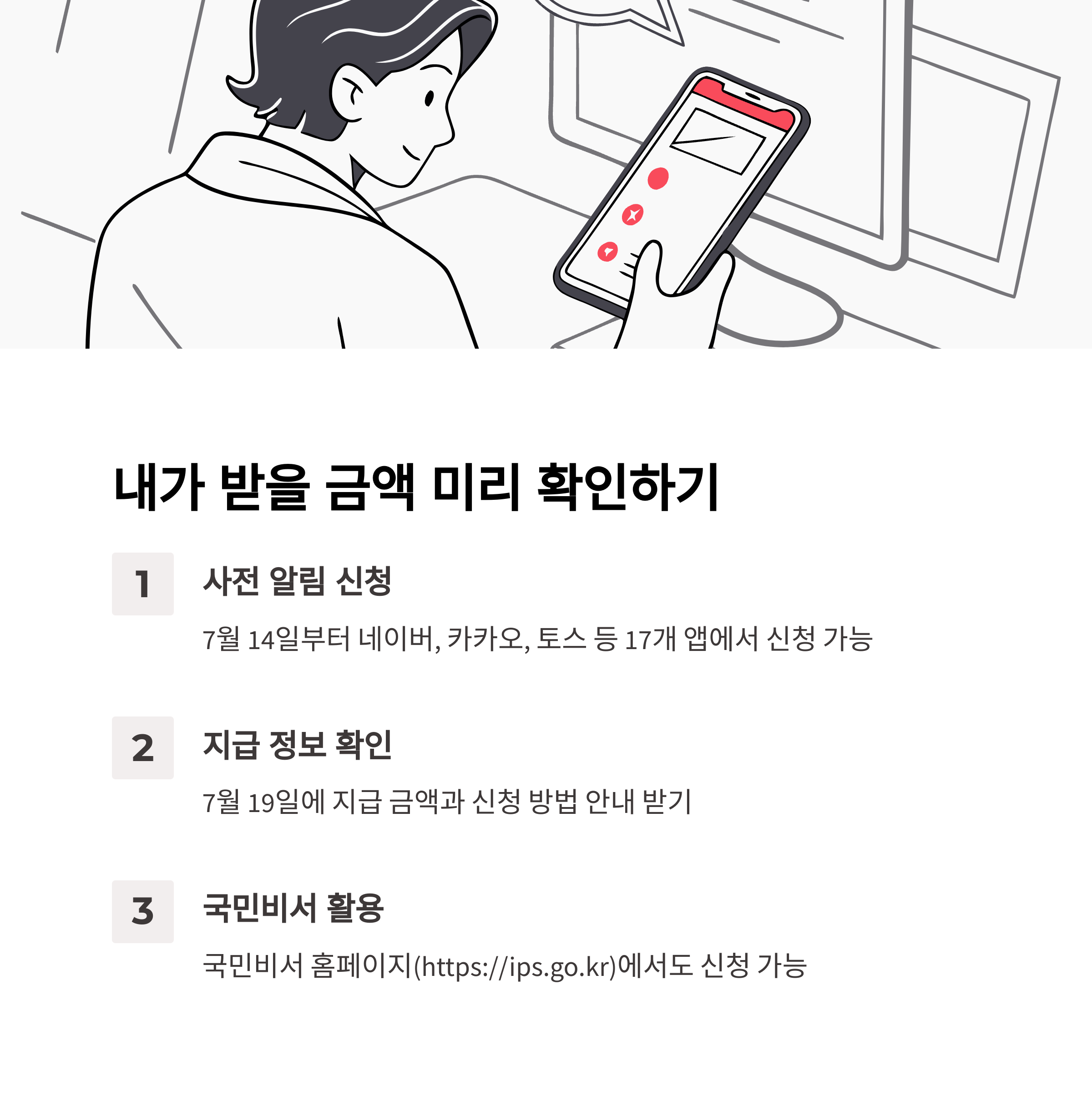 내가 받을 금액 미리 확인하기

1

사전 알림 신청

7월 14일부터 네이버, 카카오, 토스 등 17개 앱에서 신청 가능

2

지급 정보 확인

7월 19일에 지급 금액과 신청 방법 안내 받기

3

국민비서 활용

국민비서 홈페이지(https://ips.go.kr)에서도 신청 가능