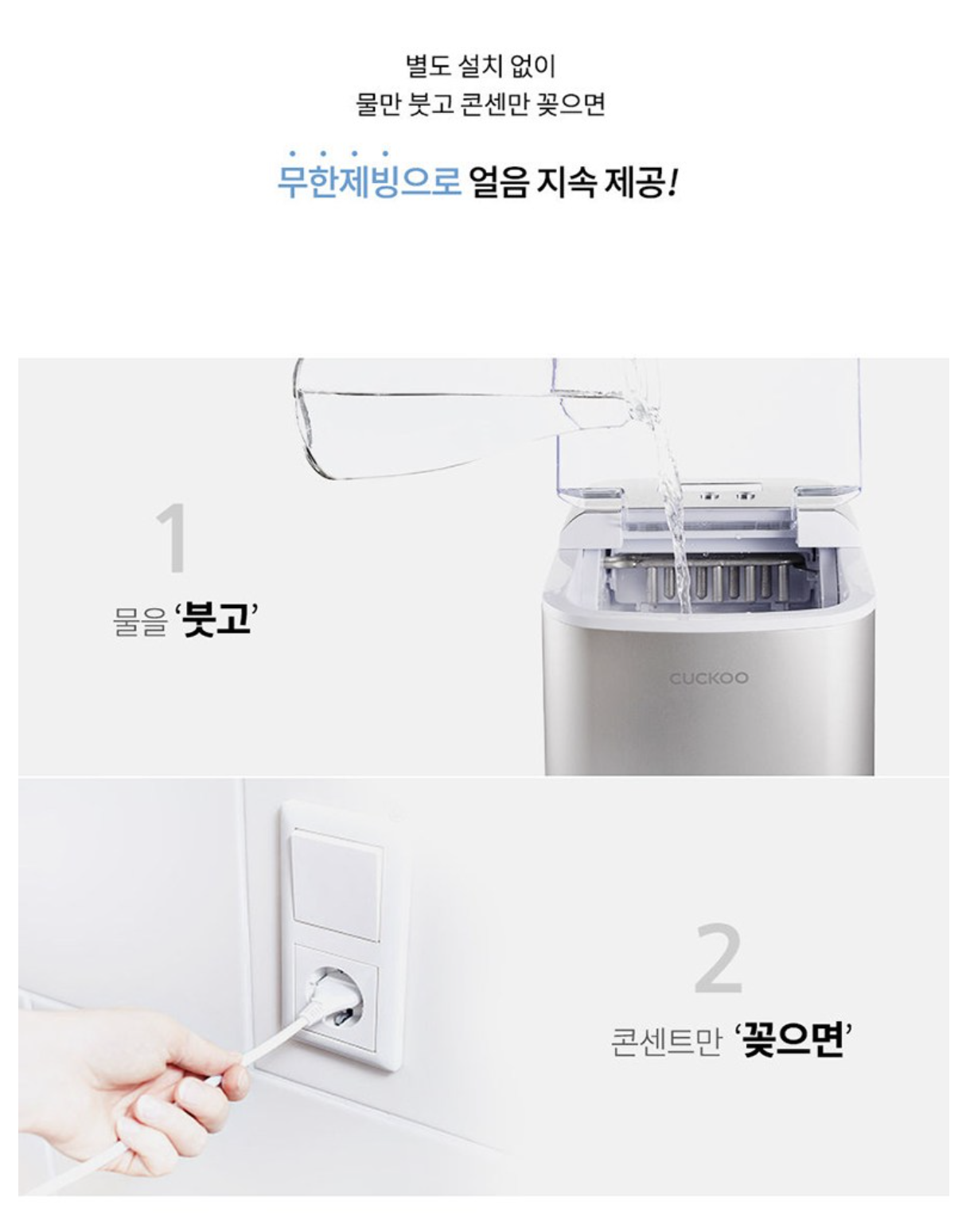 별도 설치 없이
물만 붓고 콘센만 꽂으면

무한제빙으로 얼음 지속 제공!

1
물을 '붓고'

CUCKOO

2
콘센트만 '꽂으면'