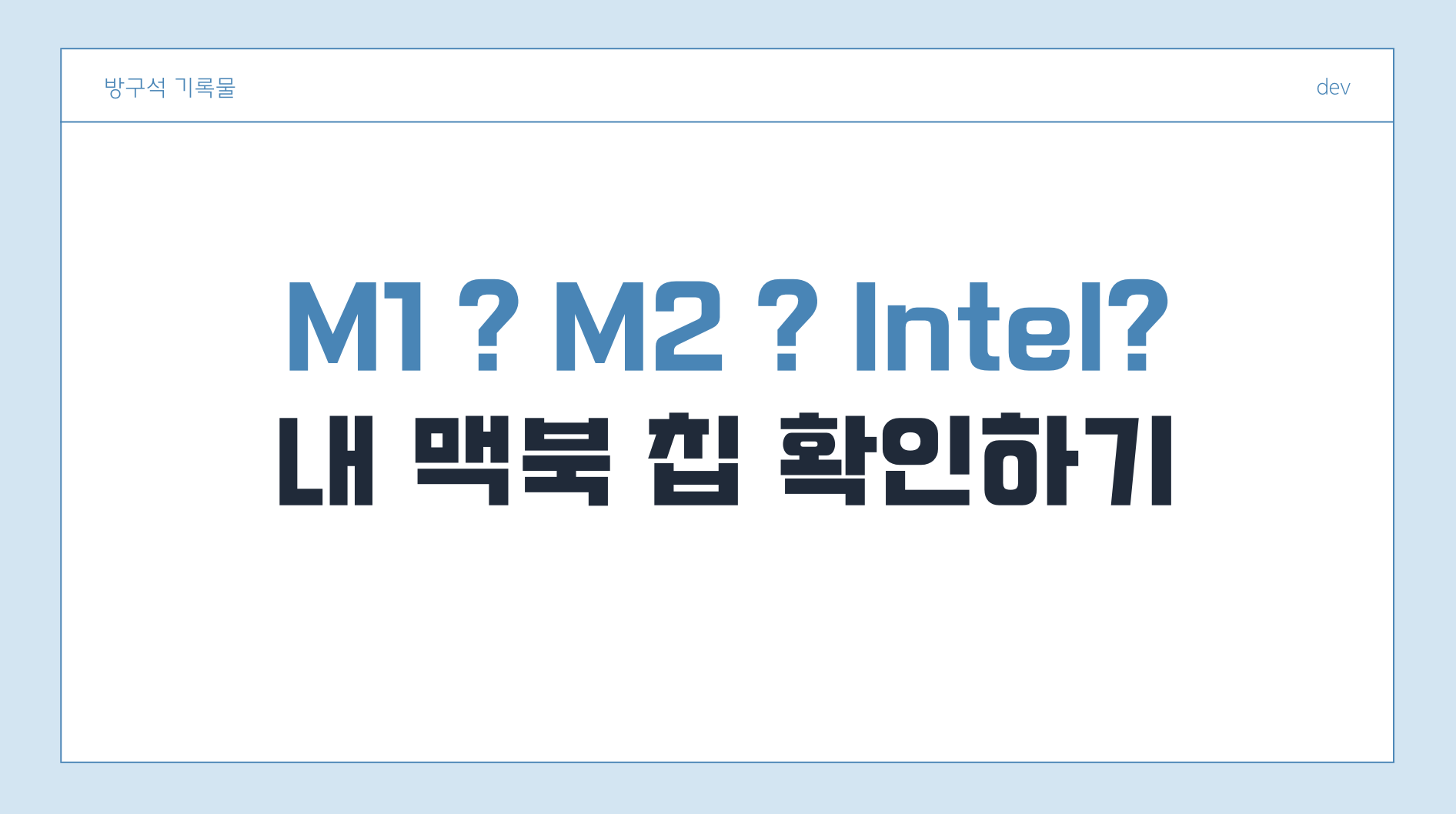 방구석 기록물

dev

M1 ? M2 ? Intel?
내 맥북 칩 확인하기