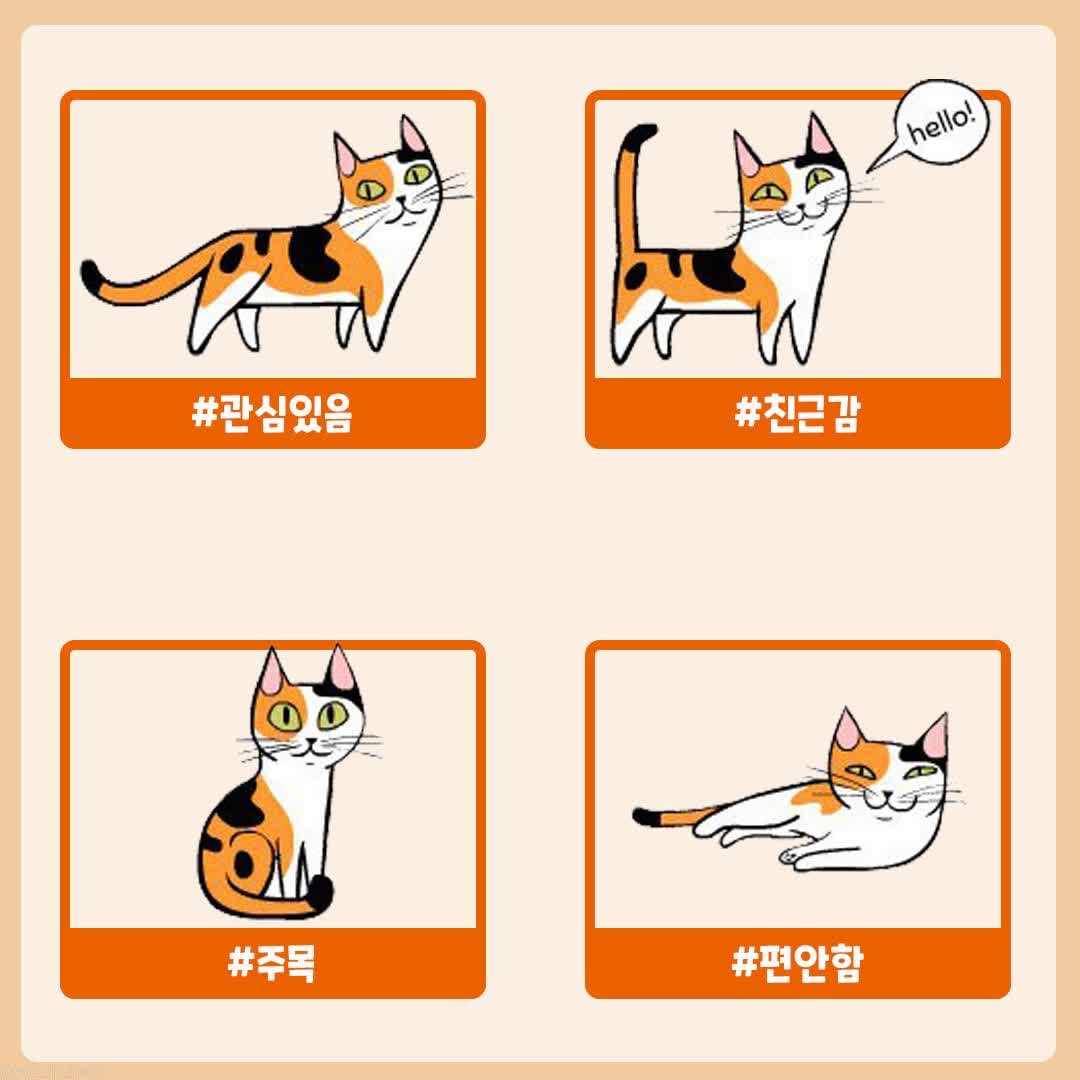 #관심있음

hello!

#친근감

#주목

#편안함