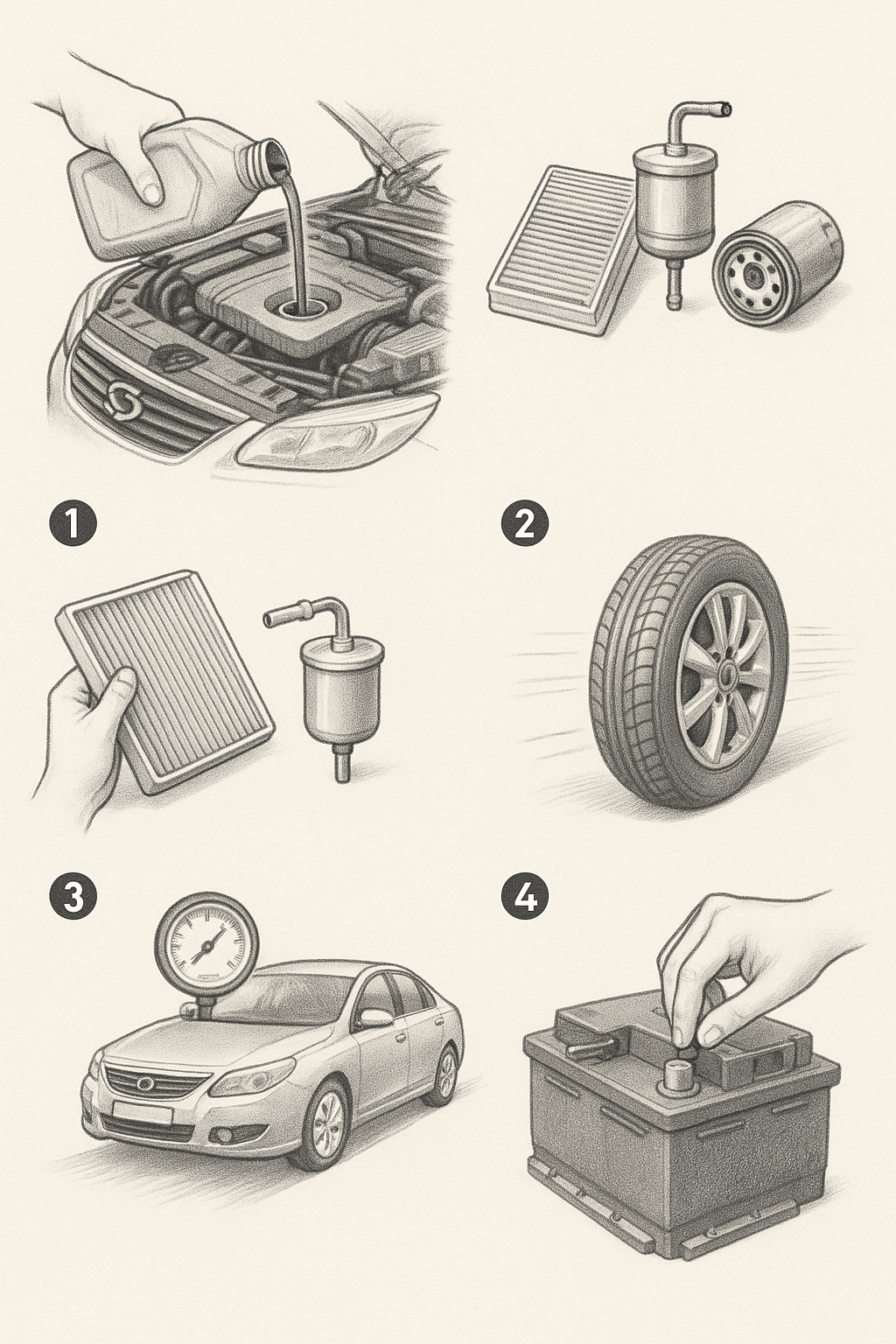 1

2

3

4