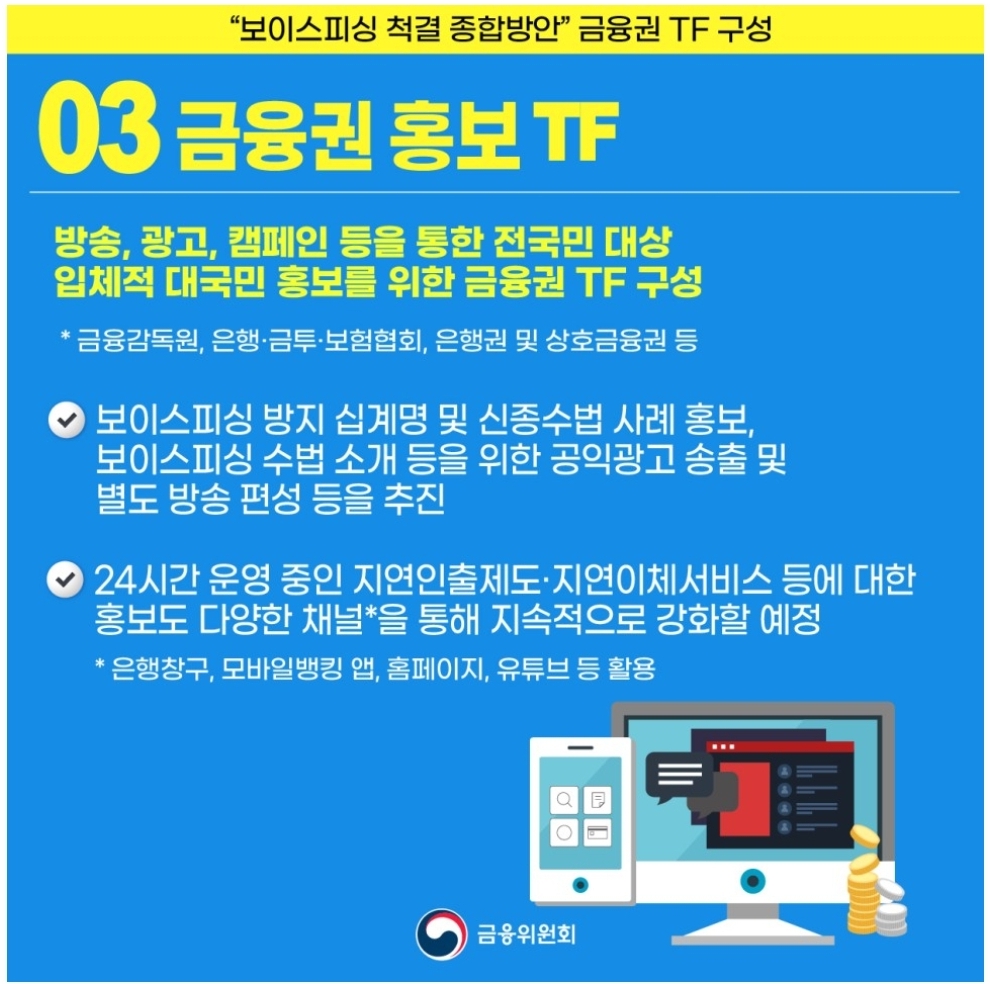 "보이스피싱 척결 종합방안" 금융권 TF 구성

03 금융권 홍보 TF

방송, 광고, 캠페인 등을 통한 전국민 대상 입체적 대국민 홍보를 위한 금융권 TF 구성

* 금융감독원, 은행·금투·보험협회, 은행권 및 상호금융권 등

보이스피싱 방지 십계명 및 신종수법 사례 홍보, 보이스피싱 수법 소개 등을 위한 공익광고 송출 및 별도 방송 편성 등을 추진

24시간 운영 중인 지연인출제도·지연이체서비스 등에 대한 홍보도 다양한 채널*을 통해 지속적으로 강화할 예정

* 은행창구, 모바일뱅킹 앱, 홈페이지, 유튜브 등 활용

금융위원회