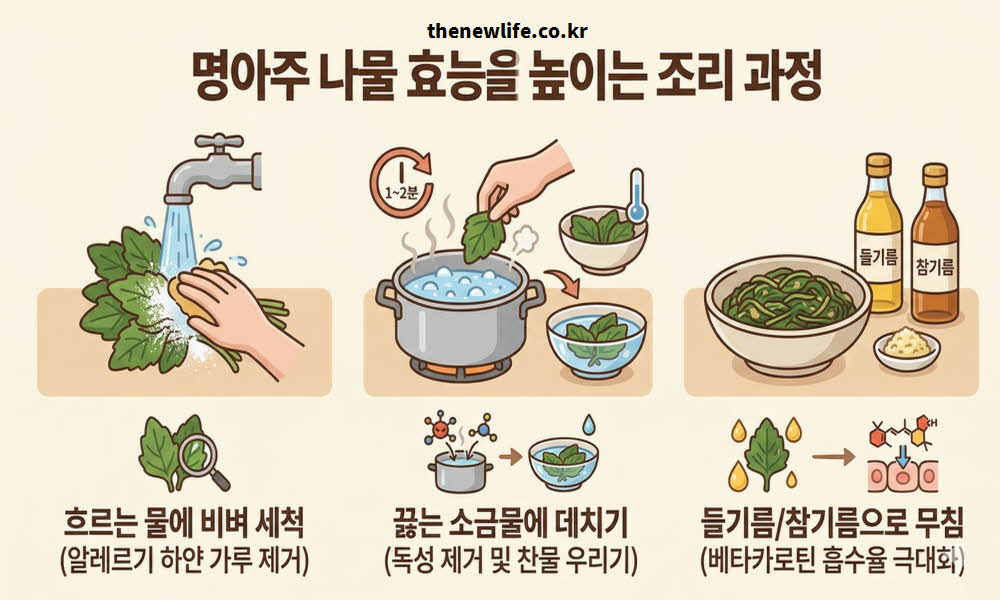 thenewlife.co.kr

명아주 나물 효능을 높이는 조리 과정

1~2분

들기름

참기름

흐르는 물에 비벼 세척
(알레르기 하얀 가루 제거)

끓는 소금물에 데치기
(독성 제거 및 찬물 우리기)

들기름/참기름으로 무침
(베타카로틴 흡수율 극대화)