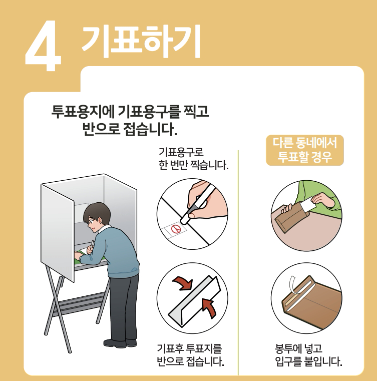 4 기표하기

투표용지에 기표용구를 찍고 반으로 접습니다.

기표용구로 한 번만 찍습니다.

기표후 투표지를 반으로 접습니다.

다른 동네에서 투표할 경우

봉투에 넣고 입구를 붙입니다.