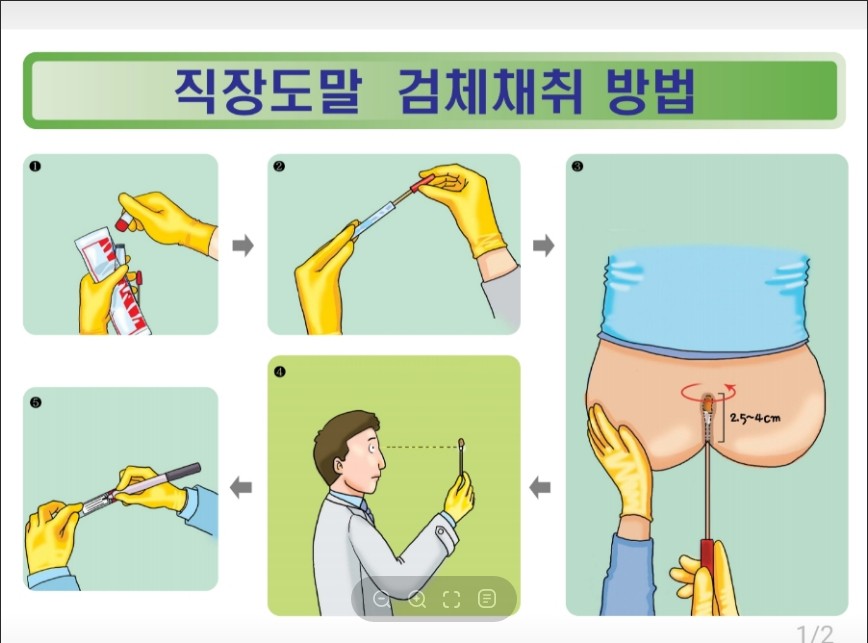 직장도말 검체채취 방법

❶

❷

❸

2.5~4cm

❹

❺

1/2