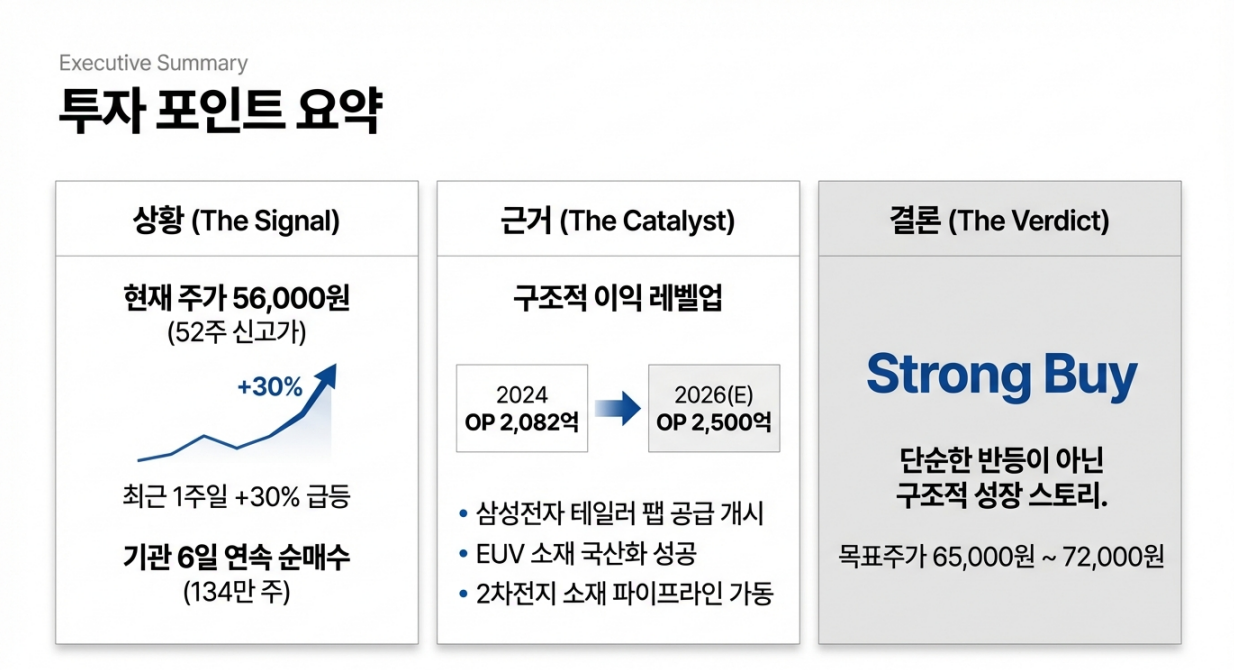 Executive Summary

투자 포인트 요약

상황 (The Signal)

현재 주가 56,000원
(52주 신고가)

+30%

최근 1주일 +30% 급등

기관 6일 연속 순매수
(134만 주)

근거 (The Catalyst)

구조적 이익 레벨업

2024
OP 2,082억

2026(E)
OP 2,500억

• 삼성전자 테일러 팹 공급 개시
• EUV 소재 국산화 성공
• 2차전지 소재 파이프라인 가동

결론 (The Verdict)

Strong Buy

단순한 반등이 아닌
구조적 성장 스토리.

목표주가 65,000원 ~ 72,000원