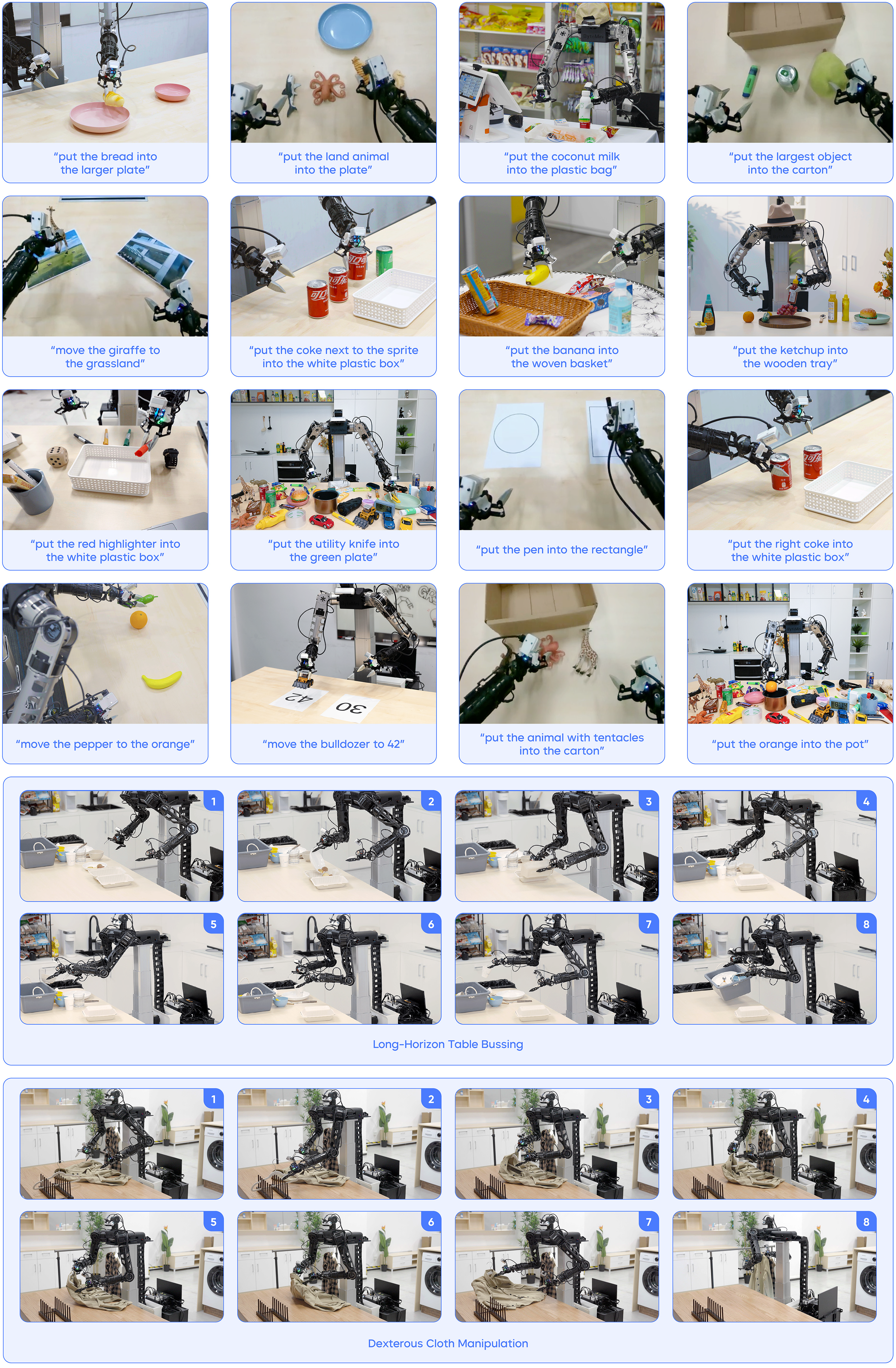 "put the bread into the larger plate"

"put the land animal into the plate"

"put the coconut milk into the plastic bag"

"put the largest object into the carton"

"move the giraffe to the grassland"

"put the coke next to the sprite into the white plastic box"

"put the banana into the woven basket"

"put the ketchup into the wooden tray"

"put the red highlighter into the white plastic box"

"put the utility knife into the green plate"

"put the pen into the rectangle"

"put the right coke into the white plastic box"

"move the pepper to the orange"

42

30

"move the bulldozer to 42"

"put the animal with tentacles into the carton"

"put the orange into the pot"

1 2 3 4 5 6 7 8

Long-Horizon Table Bussing

1 2 3 4 5 6 7 8

Dexterous Cloth Manipulation