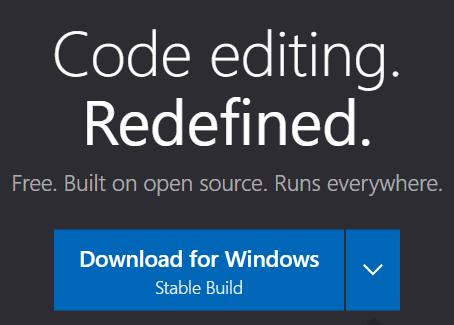 Code editing.
Redefined.

Free. Built on open source. Runs everywhere.

Download for Windows
Stable Build